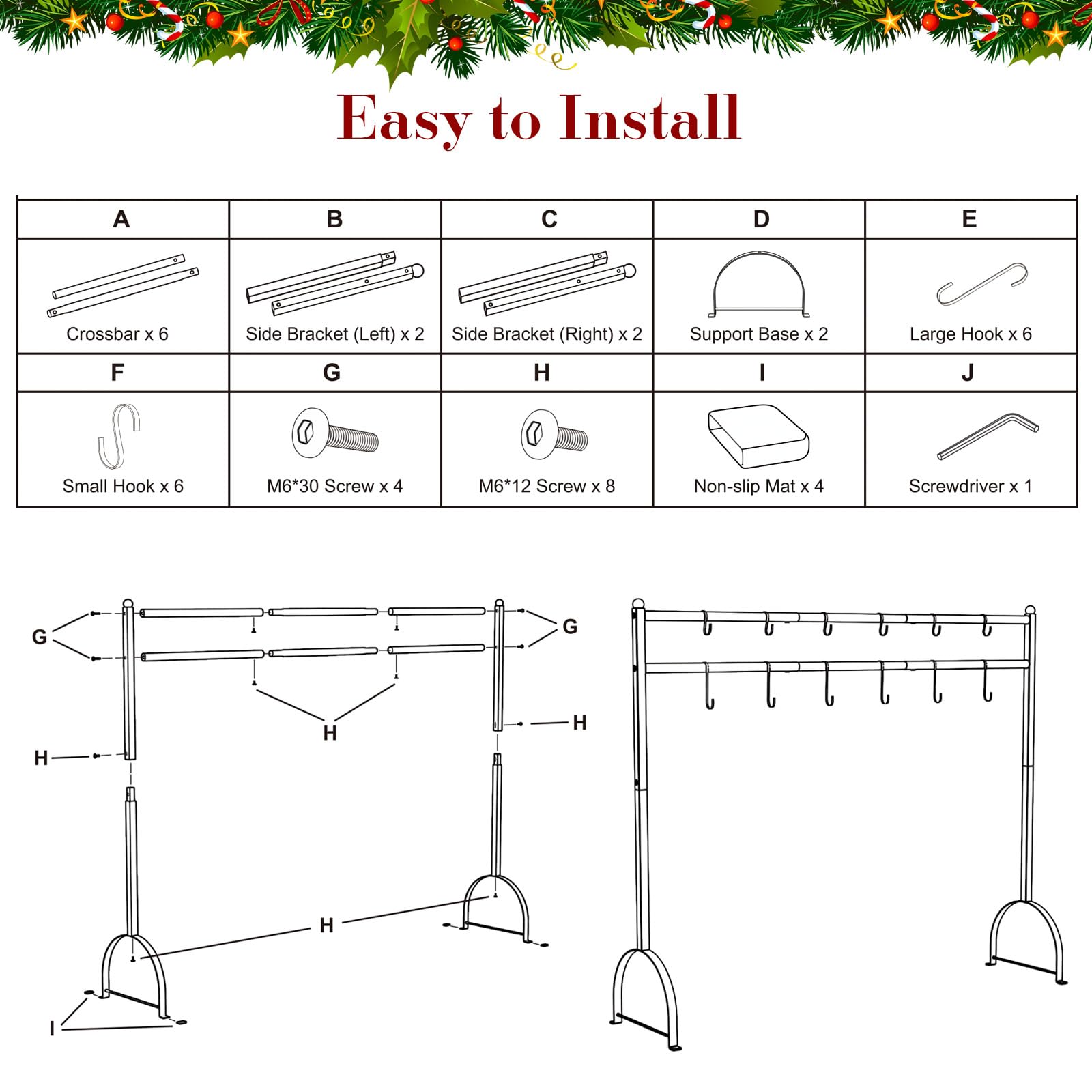 Easy to Install

| A | B | C | D | E |
|---|---|---|---|---|
| Crossbar x 6 | Side Bracket (Left) x 2 | Side Bracket (Right) x 2 | Support Base x 2 | Large Hook x 6 |
| F | G | H | I | J |
| Small Hook x 6 | M6*30 Screw x 4 | M6*12 Screw x 8 | Non-slip Mat x 4 | Screwdriver x 1 |

G
G
H
H
H
H
I