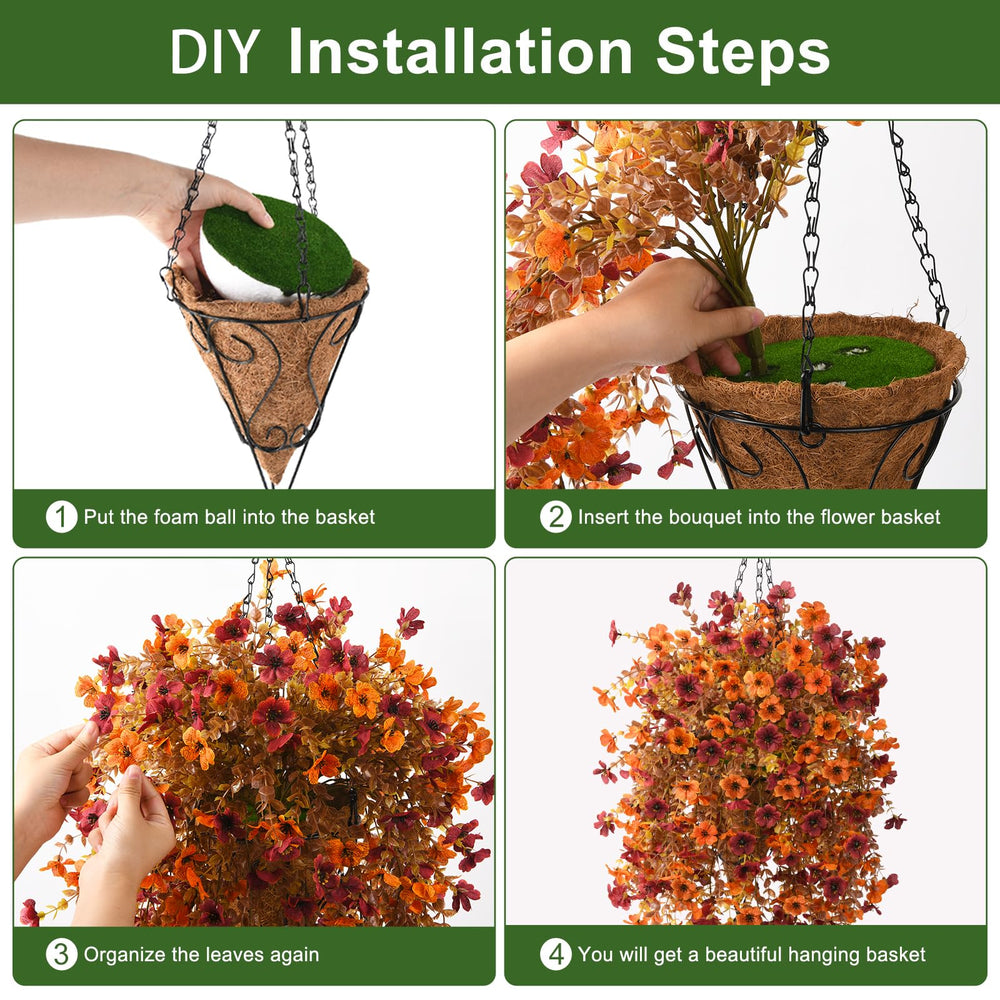 DIY Installation Steps

1 Put the foam ball into the basket

2 Insert the bouquet into the flower basket

3 Organize the leaves again

4 You will get a beautiful hanging basket