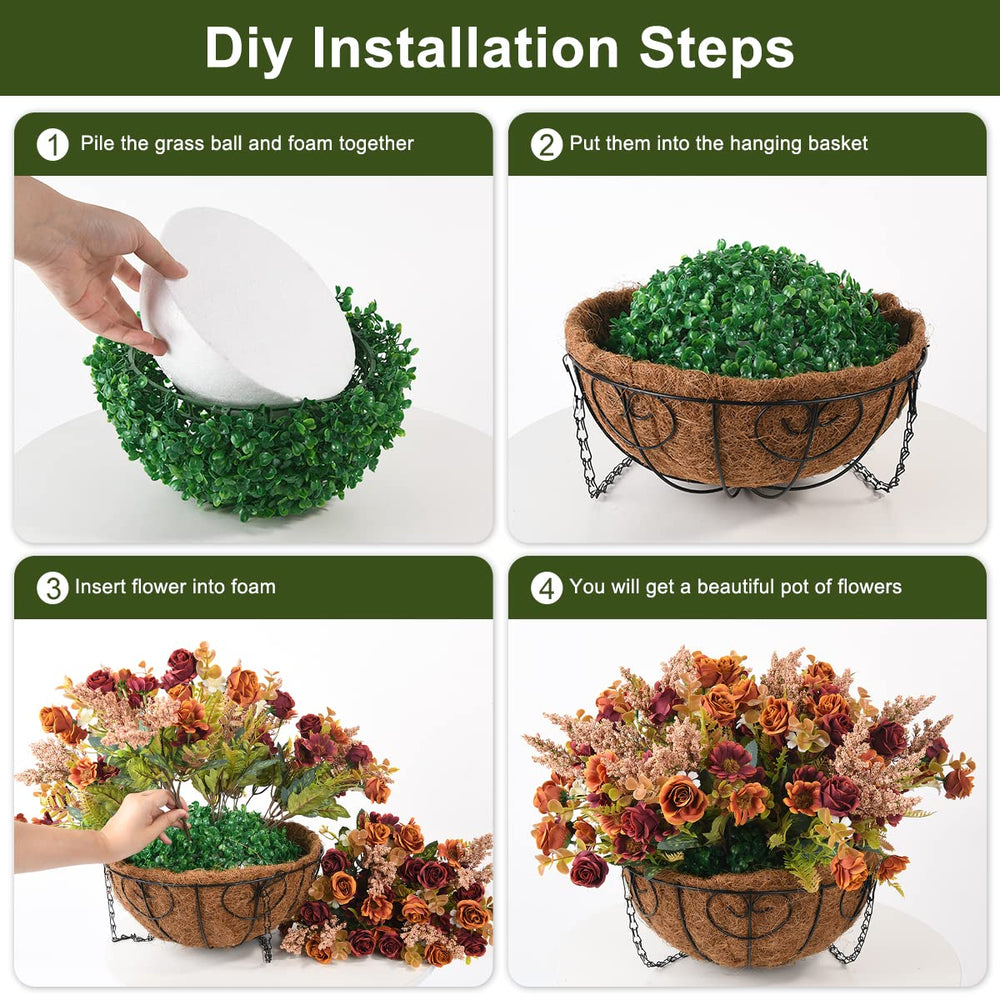 Diy Installation Steps

1 Pile the grass ball and foam together

2 Put them into the hanging basket

3 Insert flower into foam

4 You will get a beautiful pot of flowers