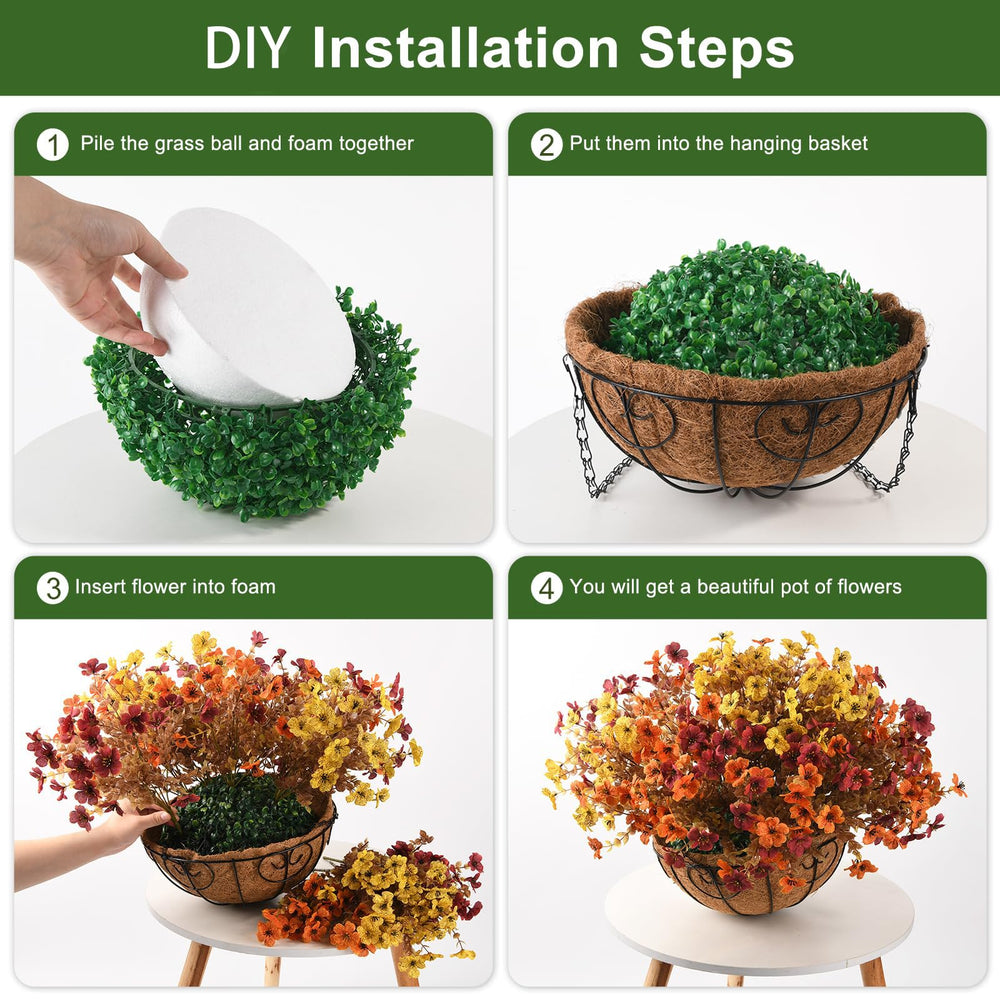 DIY Installation Steps

1 Pile the grass ball and foam together

2 Put them into the hanging basket

3 Insert flower into foam

4 You will get a beautiful pot of flowers