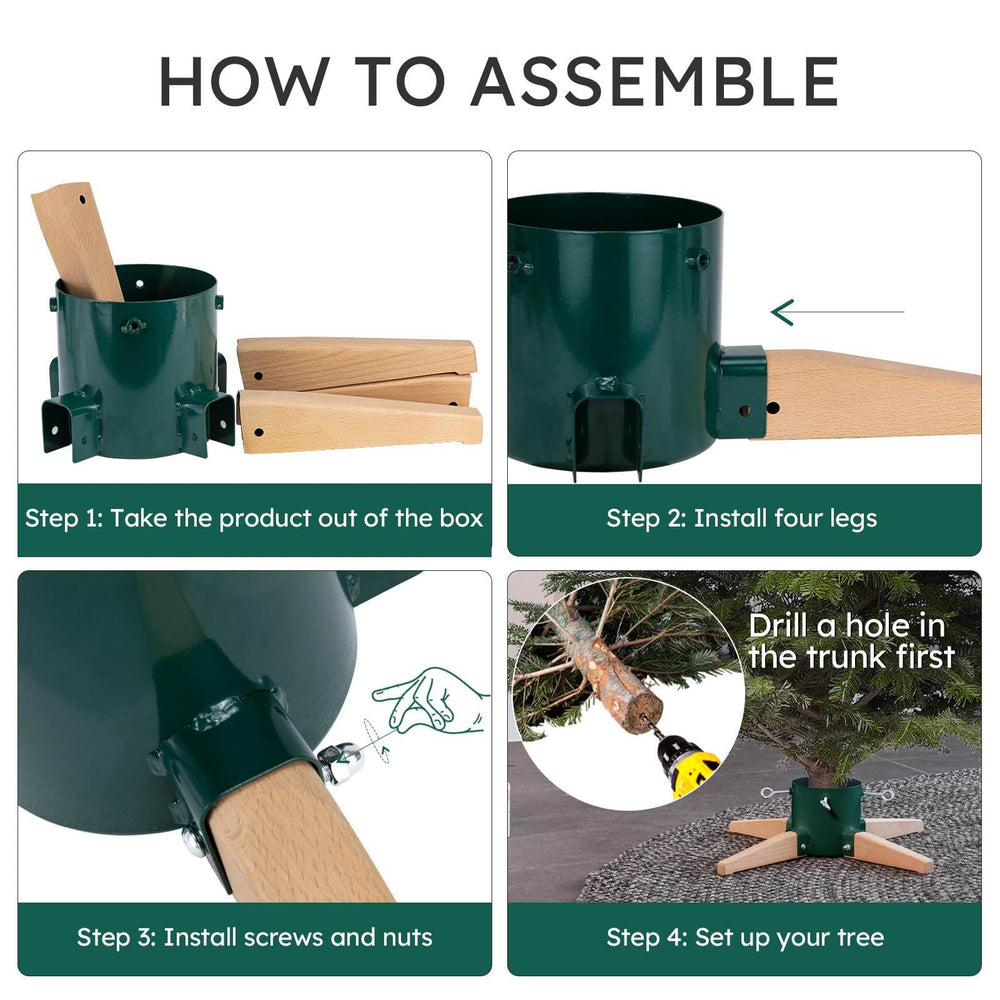 HOW TO ASSEMBLE

Step 1: Take the product out of the box

Step 2: Install four legs

Step 3: Install screws and nuts

Drill a hole in the trunk first

Step 4: Set up your tree