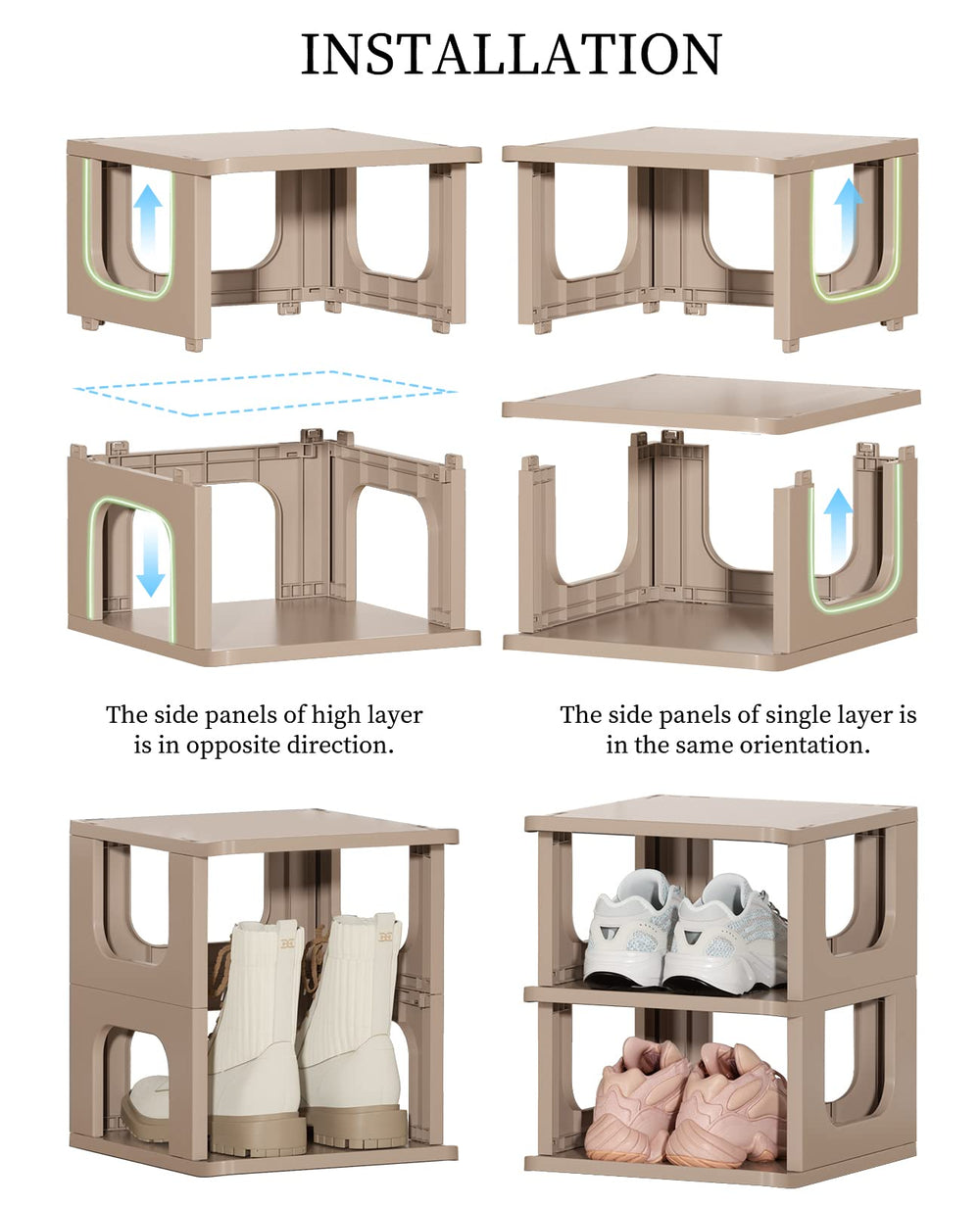 INSTALLATION

The side panels of high layer is in opposite direction.

The side panels of single layer is in the same orientation.