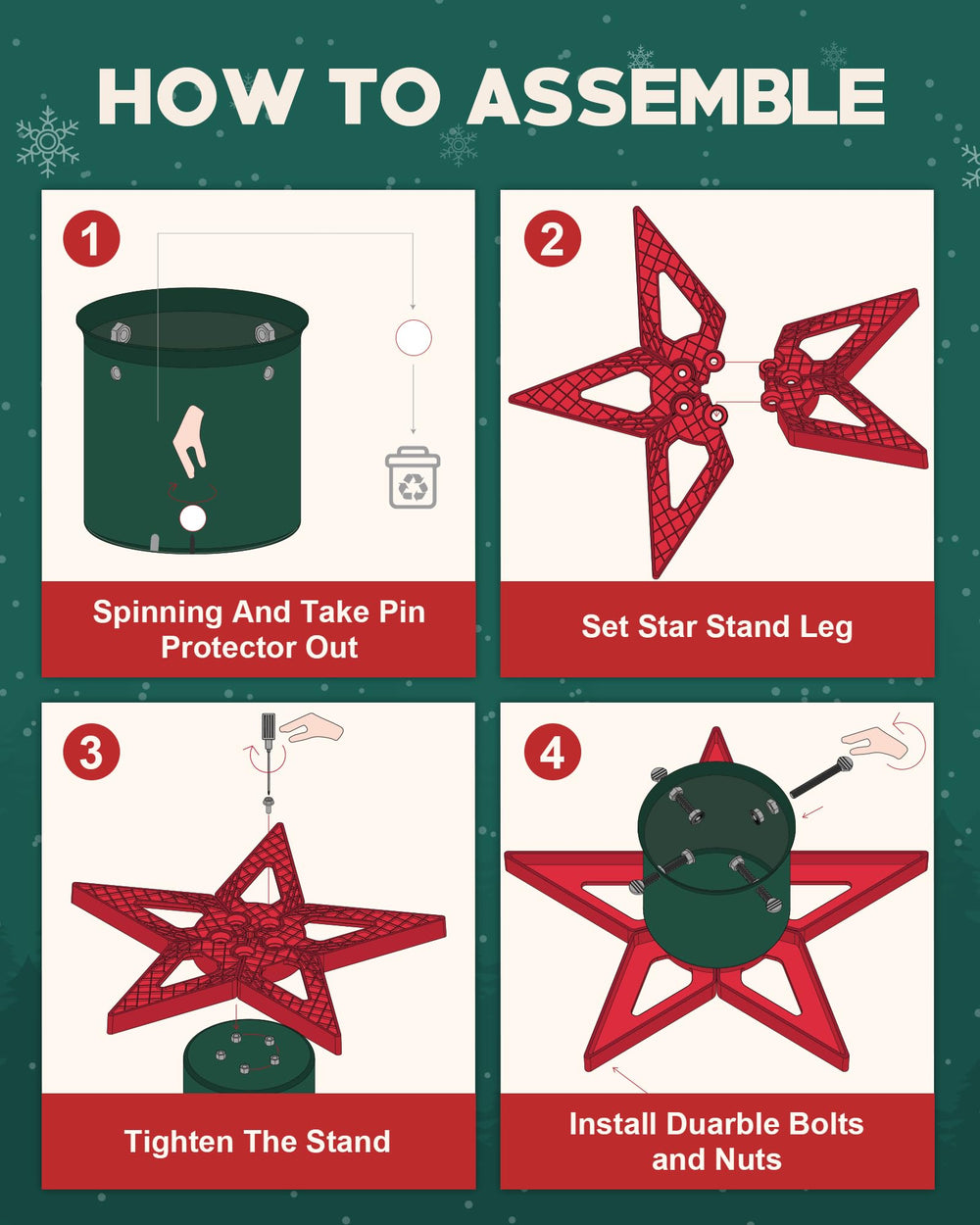 HOW TO ASSEMBLE

1

Spinning And Take Pin Protector Out

2

Set Star Stand Leg

3

Tighten The Stand

4

Install Duarble Bolts and Nuts