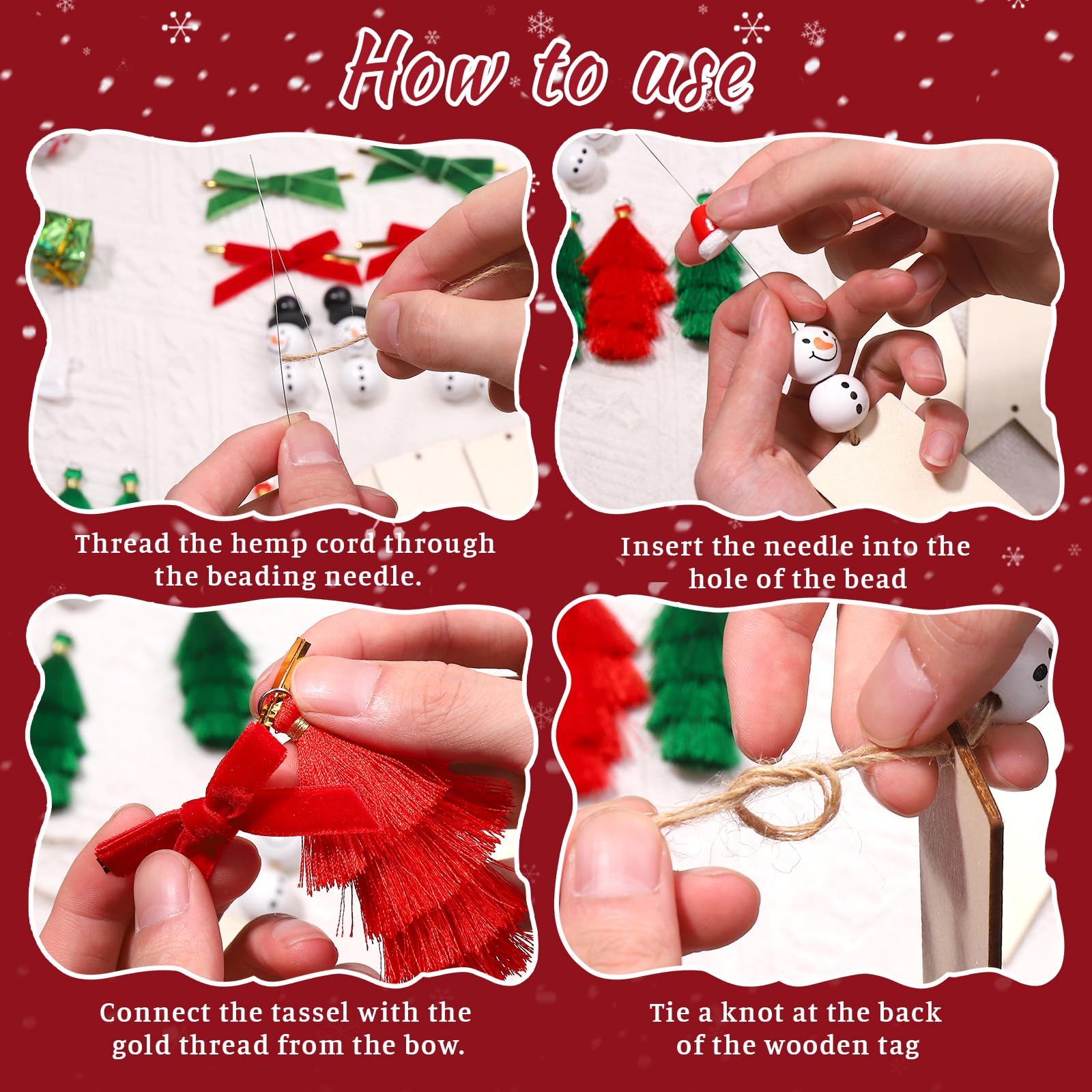 How to use

Thread the hemp cord through the beading needle.

Insert the needle into the hole of the bead

Connect the tassel with the gold thread from the bow.

Tie a knot at the back of the wooden tag