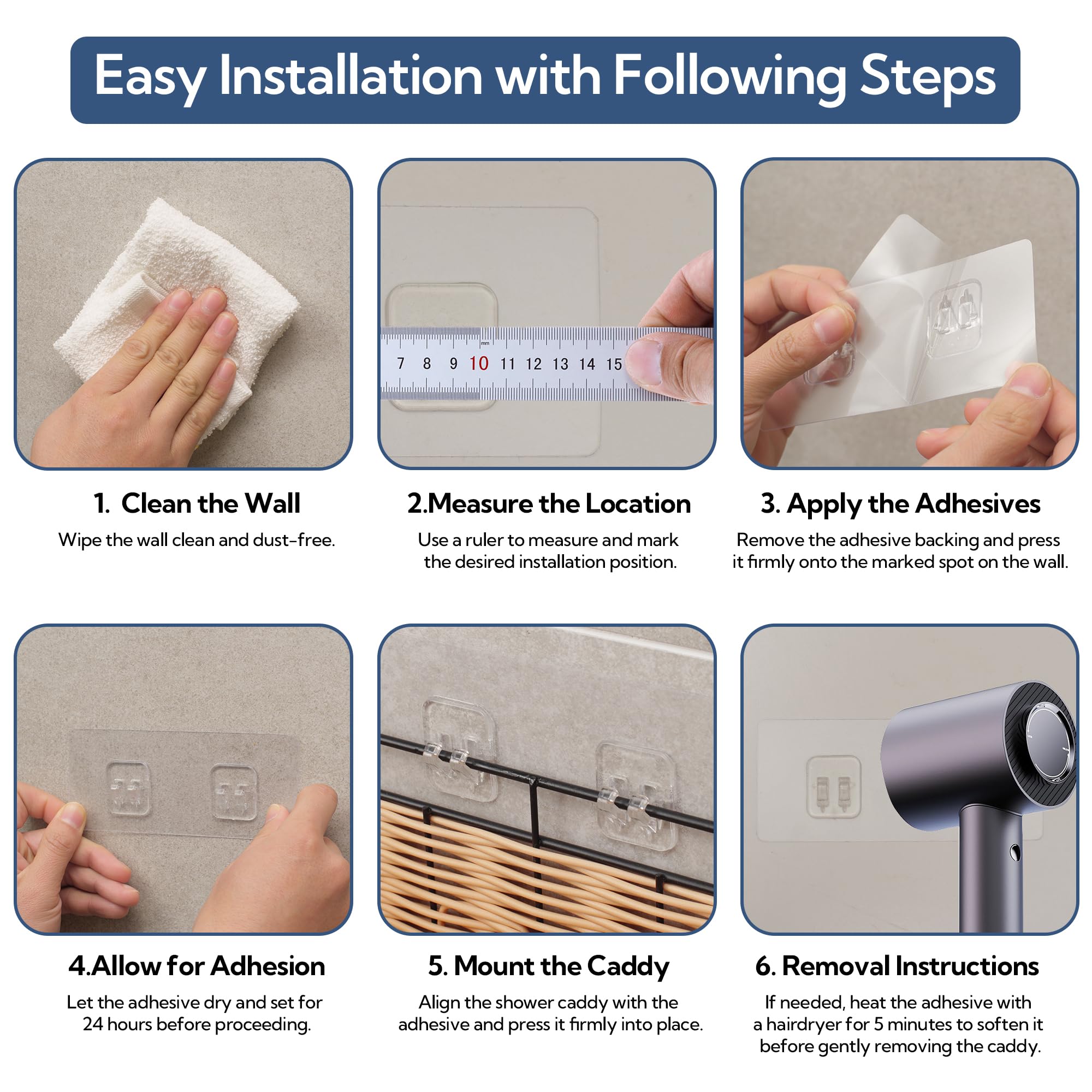 Easy Installation with Following Steps

mm
7 8 9 10 11 12 13 14 15

1. Clean the Wall
Wipe the wall clean and dust-free.

2.Measure the Location
Use a ruler to measure and mark the desired installation position.

3. Apply the Adhesives
Remove the adhesive backing and press it firmly onto the marked spot on the wall.

4.Allow for Adhesion
Let the adhesive dry and set for 24 hours before proceeding.

5. Mount the Caddy
Align the shower caddy with the adhesive and press it firmly into place.

6. Removal Instructions
If needed, heat the adhesive with a hairdryer for 5 minutes to soften it before gently removing the caddy.