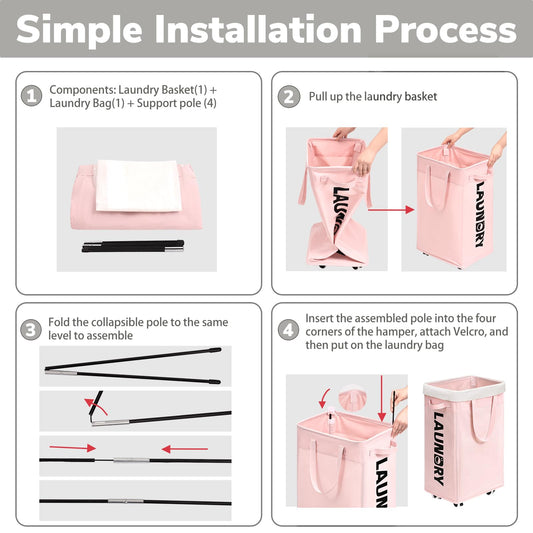 Simple Installation Process

1 Components: Laundry Basket(1) + Laundry Bag(1) + Support pole (4)

2 Pull up the laundry basket

LAUN

LAUNDRY

3 Fold the collapsible pole to the same level to assemble

4 Insert the assembled pole into the four corners of the hamper, attach Velcro, and then put on the laundry bag

LAUN

LAUNDRY