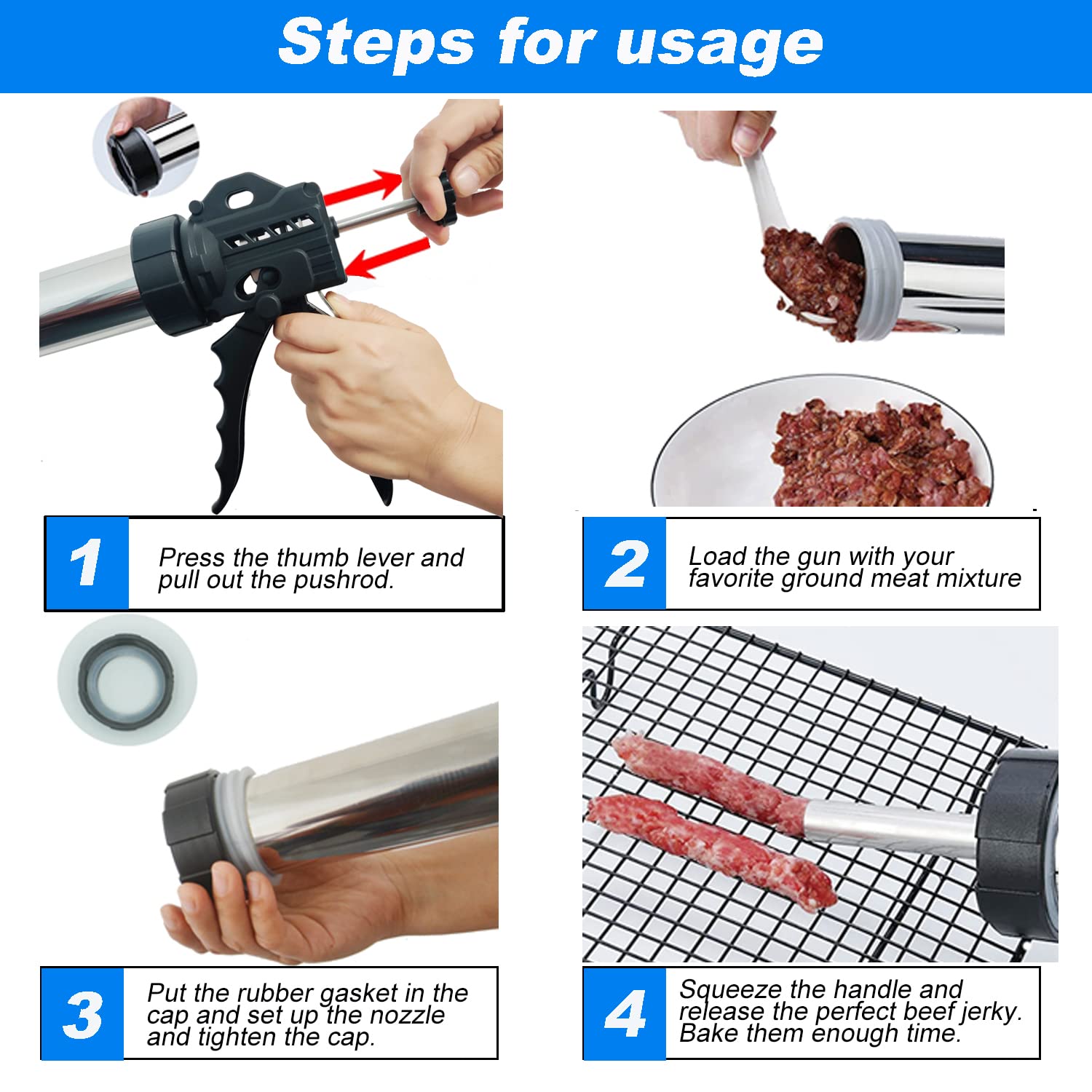 Steps for usage

1
Press the thumb lever and pull out the pushrod.

2
Load the gun with your favorite ground meat mixture

3
Put the rubber gasket in the cap and set up the nozzle and tighten the cap.

4
Squeeze the handle and release the perfect beef jerky. Bake them enough time.