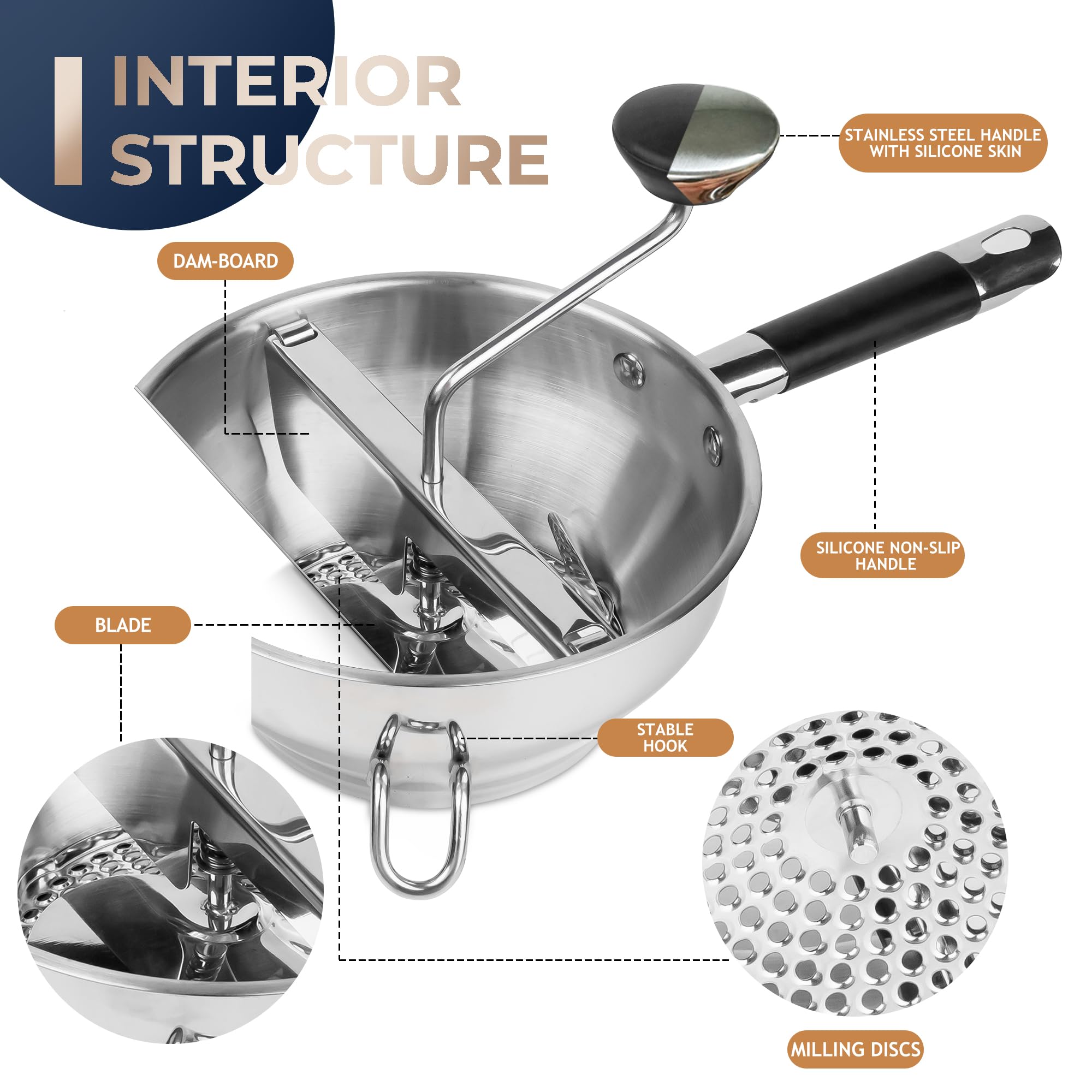 INTERIOR STRUCTURE

STAINLESS STEEL HANDLE WITH SILICONE SKIN

DAM-BOARD

SILICONE NON-SLIP HANDLE

BLADE

STABLE HOOK

MILLING DISCS