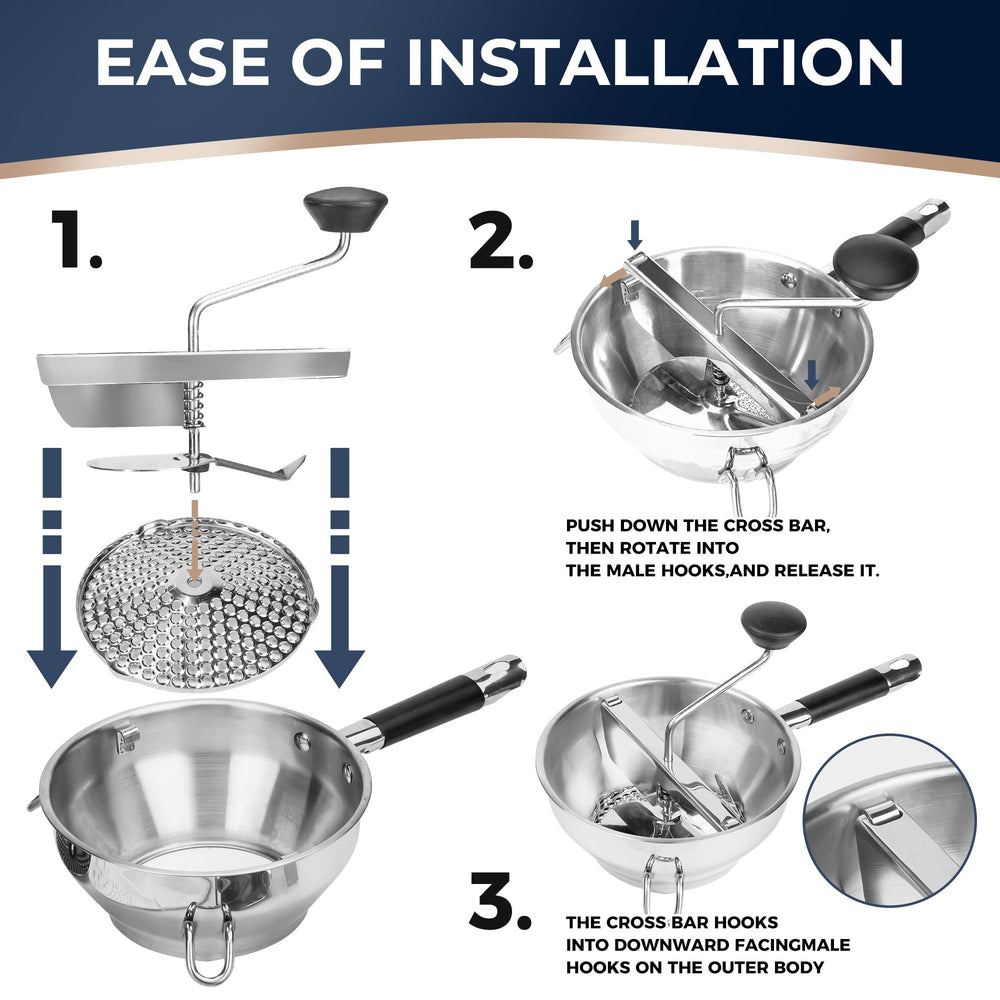 EASE OF INSTALLATION

1.

2.

PUSH DOWN THE CROSS BAR, THEN ROTATE INTO THE MALE HOOKS,AND RELEASE IT.

3.

THE CROSS BAR HOOKS INTO DOWNWARD FACINGMALE HOOKS ON THE OUTER BODY