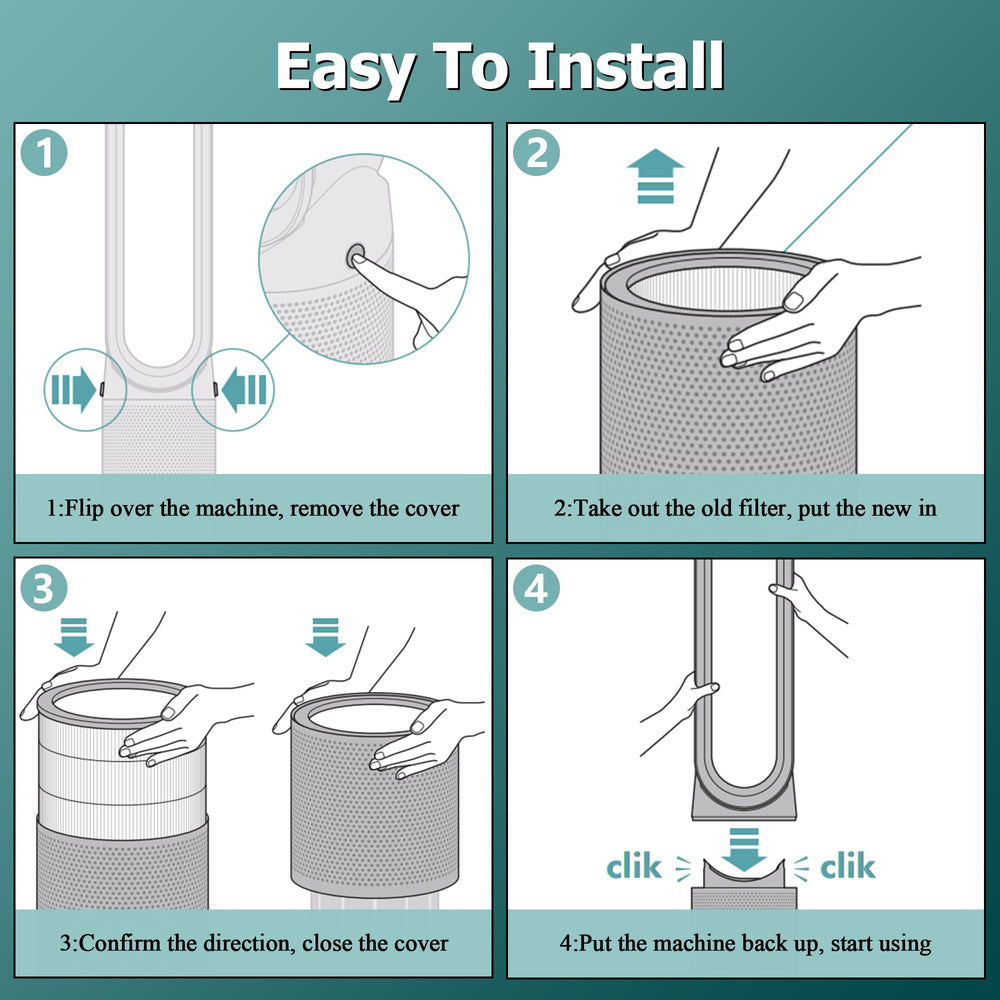 Easy To Install

1

1:Flip over the machine, remove the cover

2

2:Take out the old filter, put the new in

3

3:Confirm the direction, close the cover

4

clik clik

4:Put the machine back up, start using