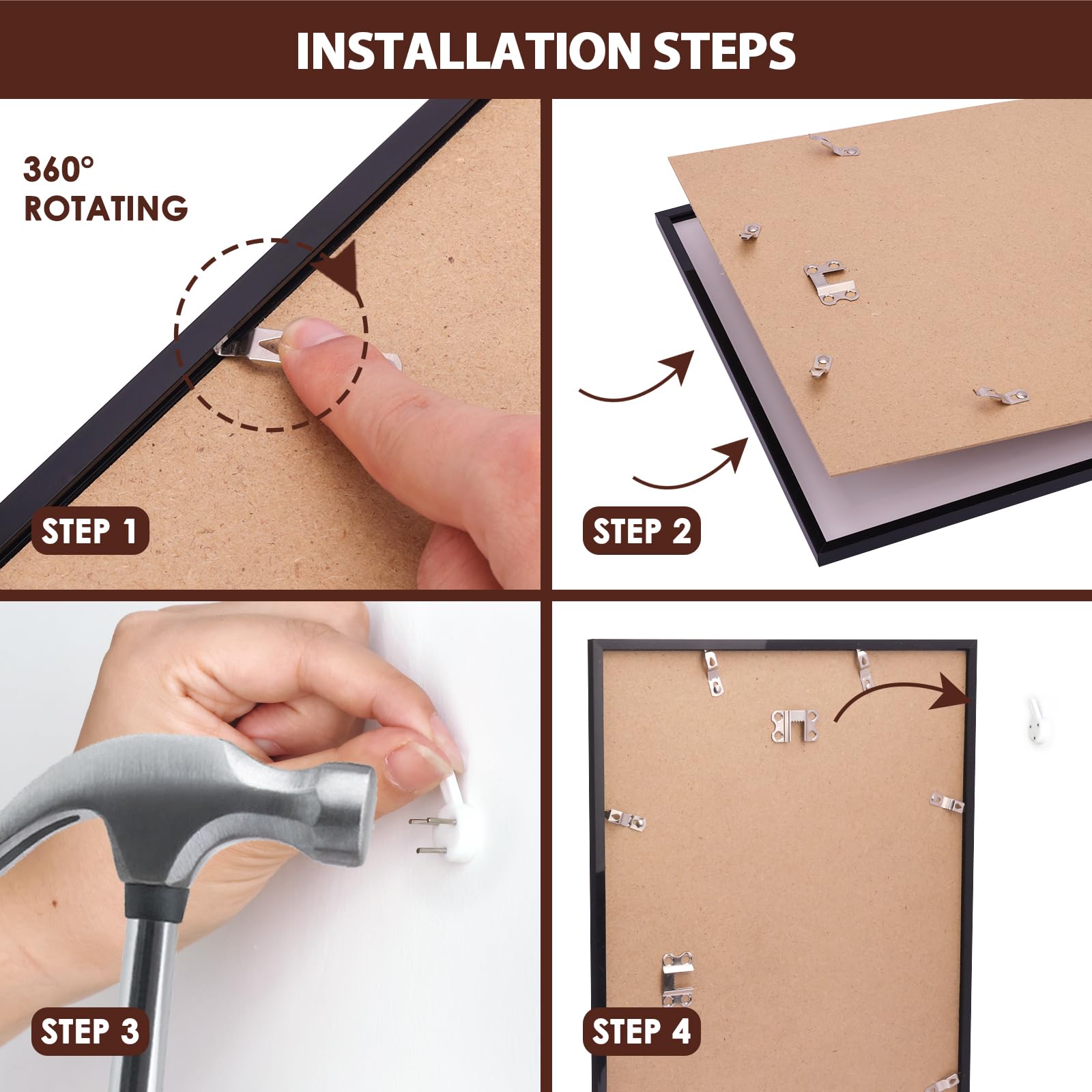 INSTALLATION STEPS

360° ROTATING

STEP 1

STEP 2

STEP 3

STEP 4