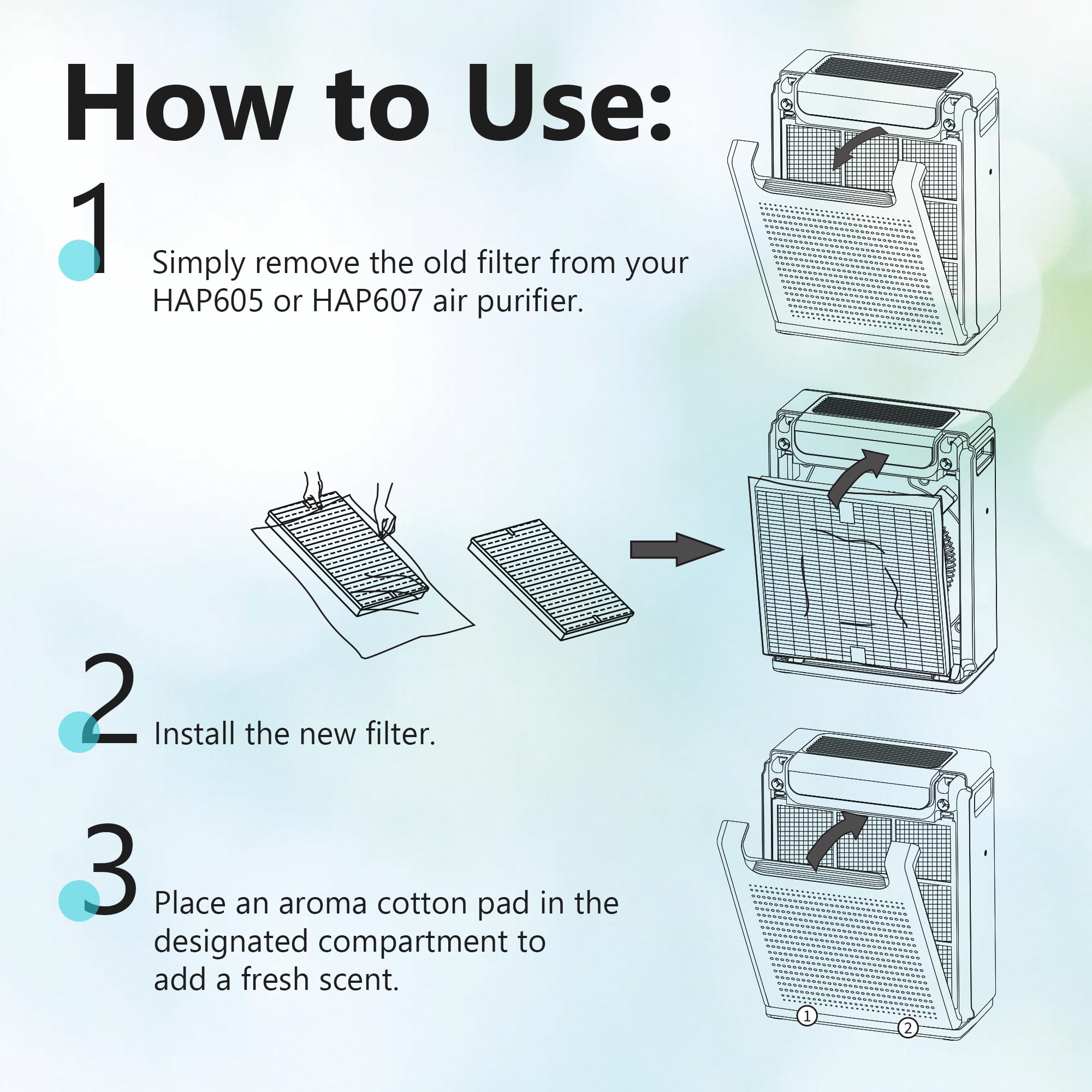 How to Use:

1

Simply remove the old filter from your HAP605 or HAP607 air purifier.

2

Install the new filter.

3

Place an aroma cotton pad in the designated compartment to add a fresh scent.

①

②