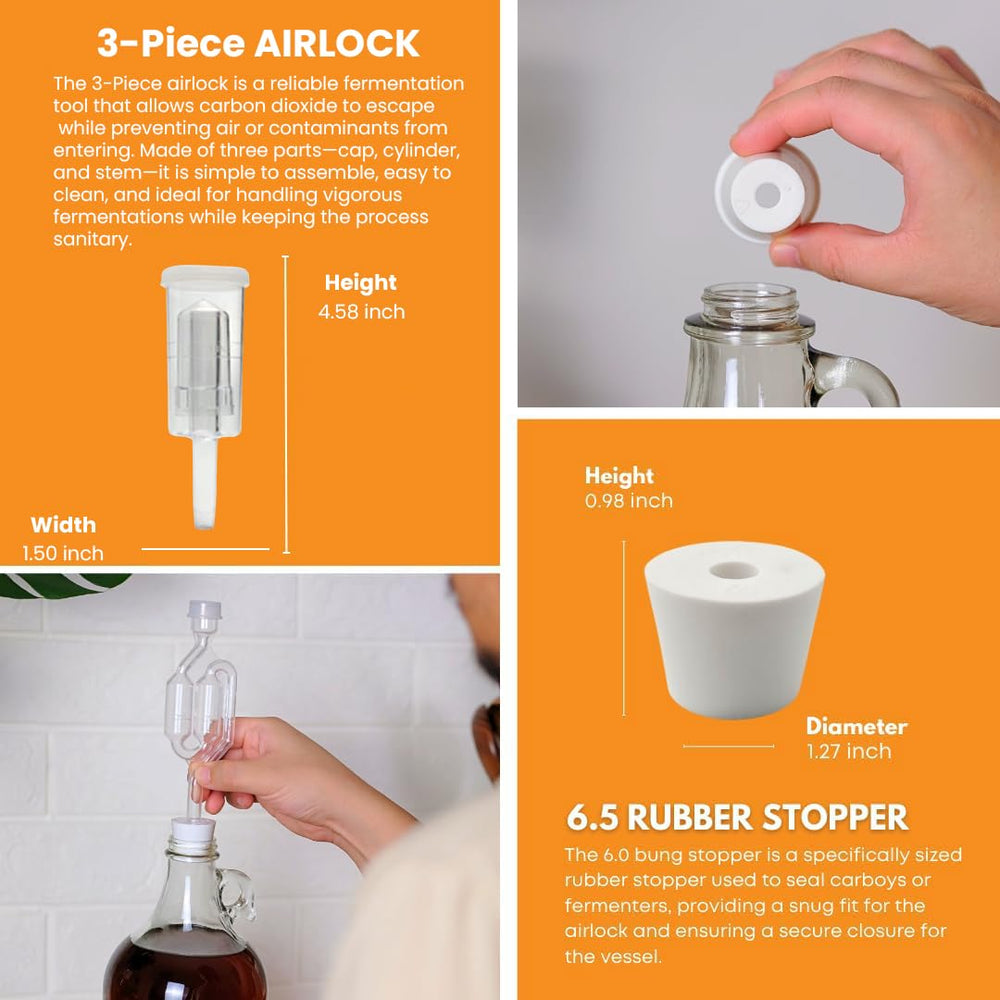 3-Piece AIRLOCK

The 3-Piece airlock is a reliable fermentation tool that allows carbon dioxide to escape while preventing air or contaminants from entering. Made of three parts—cap, cylinder, and stem—it is simple to assemble, easy to clean, and ideal for handling vigorous fermentations while keeping the process sanitary.

Height
4.58 inch

Width
1.50 inch

Height
0.98 inch

Diameter
1.27 inch

6.5 RUBBER STOPPER

The 6.0 bung stopper is a specifically sized rubber stopper used to seal carboys or fermenters, providing a snug fit for the airlock and ensuring a secure closure for the vessel.