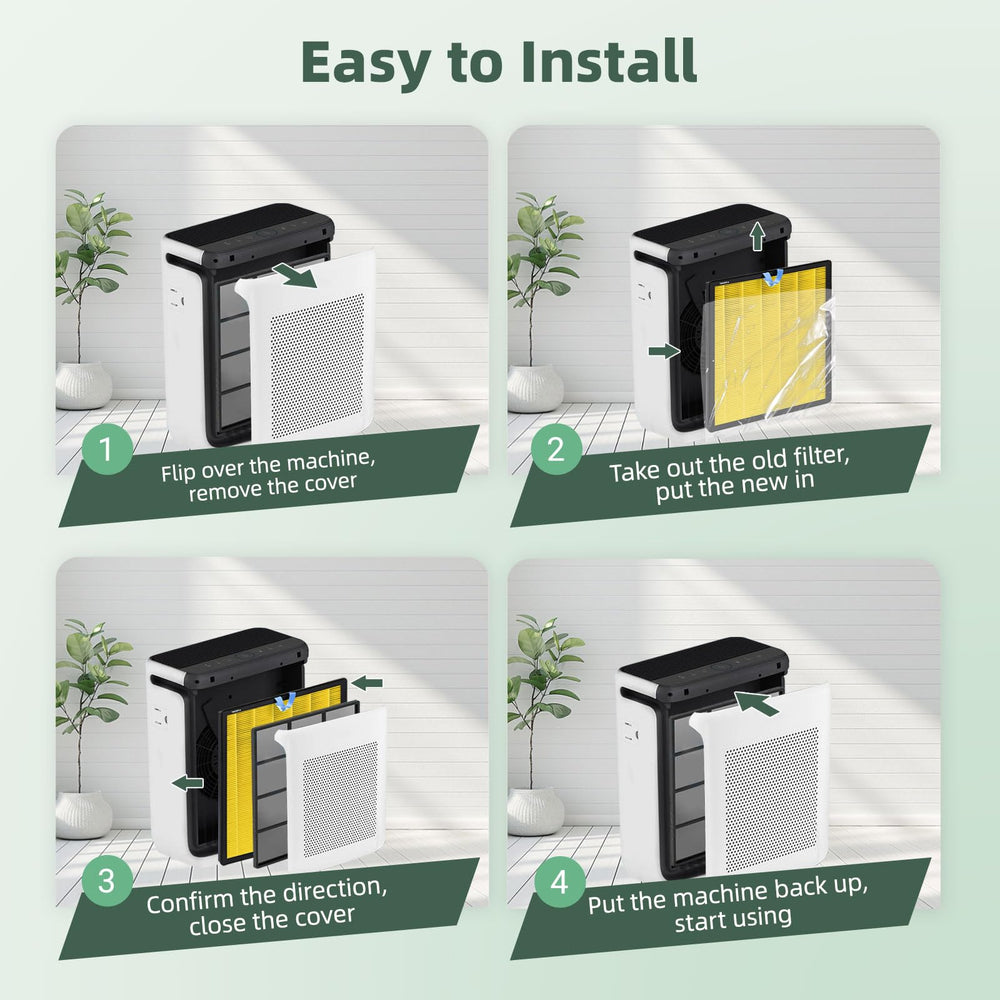 Easy to Install

1
Flip over the machine, remove the cover

2
Take out the old filter, put the new in

3
Confirm the direction, close the cover

4
Put the machine back up, start using