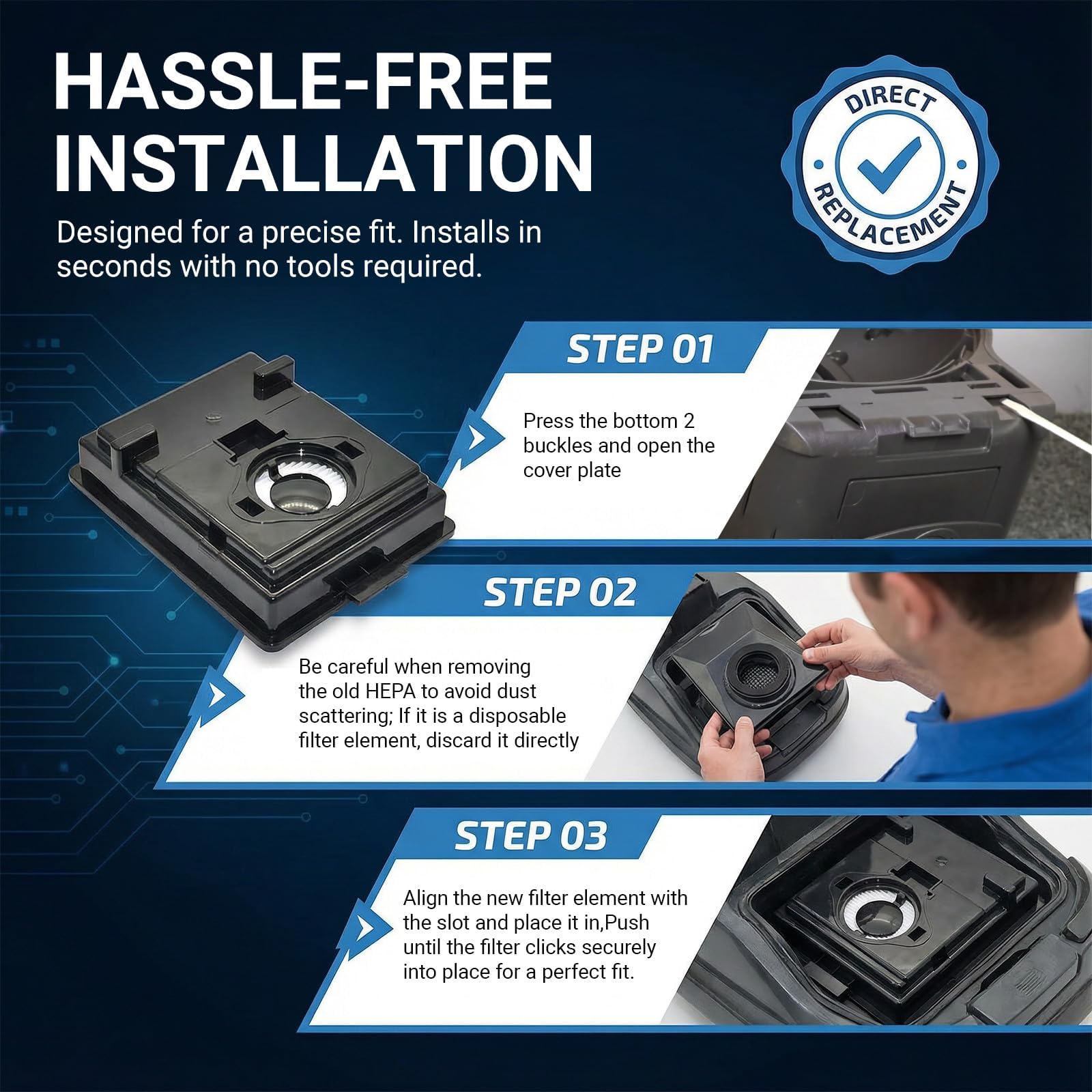 HASSLE-FREE INSTALLATION

Designed for a precise fit. Installs in seconds with no tools required.

DIRECT REPLACEMENT

STEP 01

Press the bottom 2 buckles and open the cover plate

STEP 02

Be careful when removing the old HEPA to avoid dust scattering; If it is a disposable filter element, discard it directly

STEP 03

Align the new filter element with the slot and place it in,Push until the filter clicks securely into place for a perfect fit.