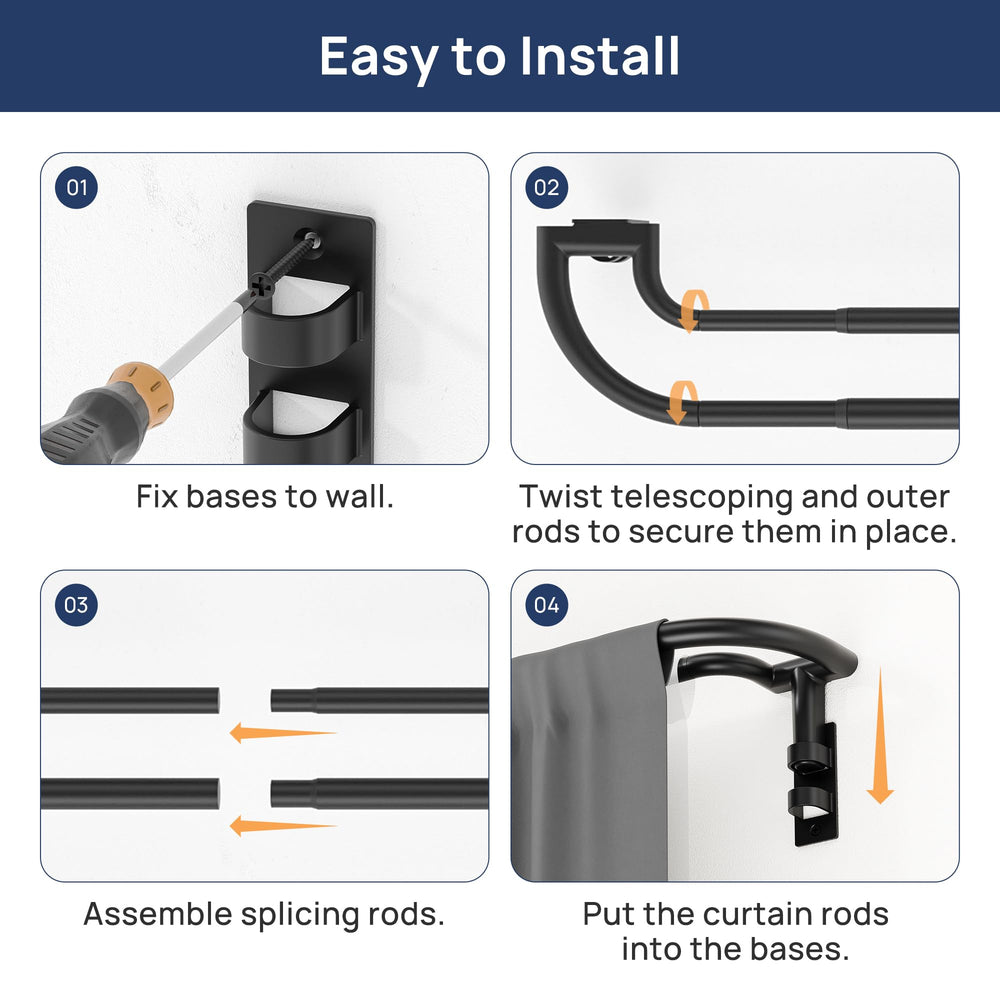 Easy to Install

01

Fix bases to wall.

02

Twist telescoping and outer rods to secure them in place.

03

Assemble splicing rods.

04

Put the curtain rods into the bases.