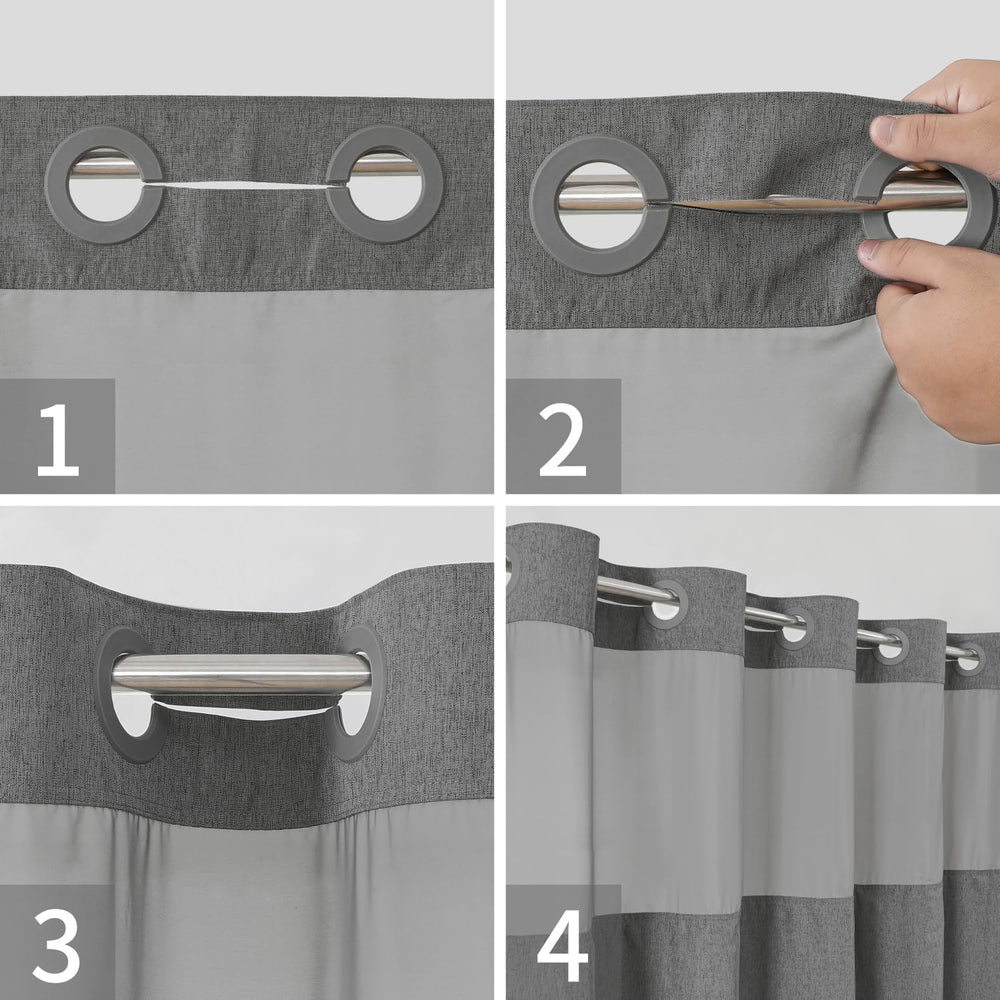 1

2

3

4