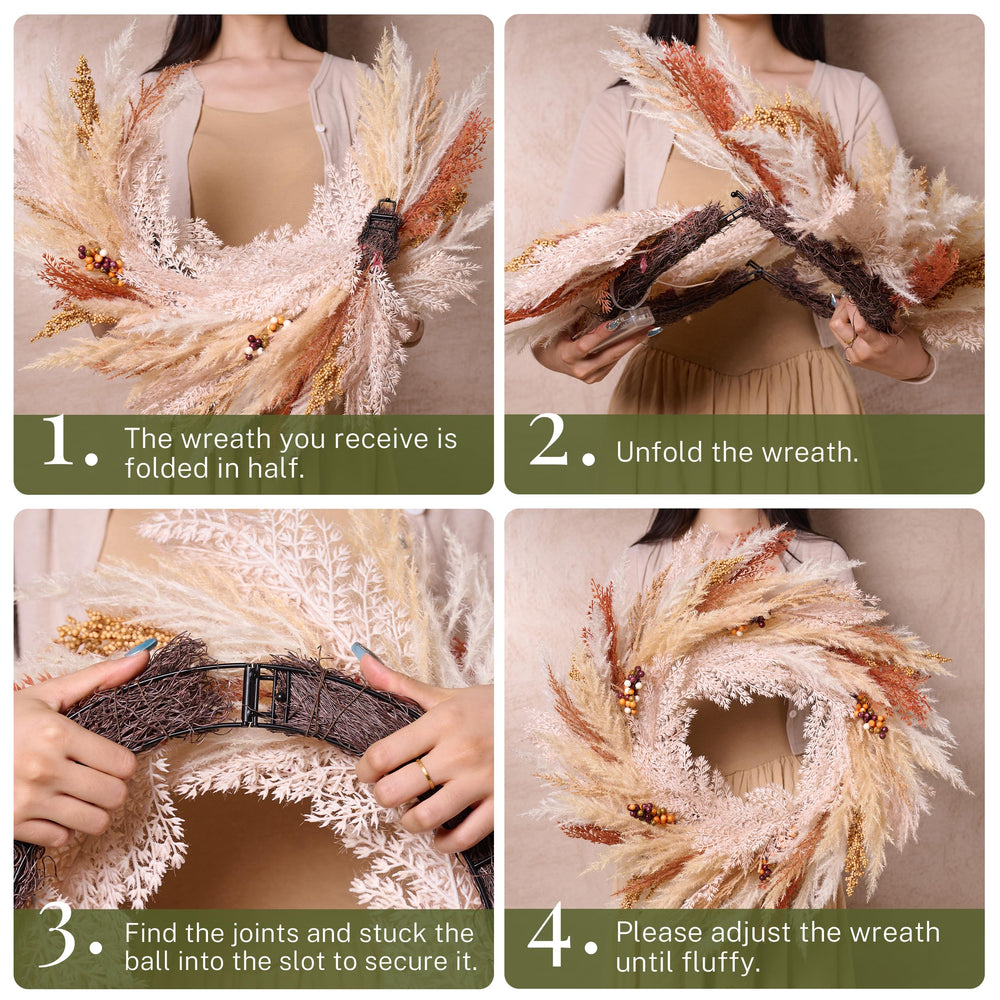 1. The wreath you receive is folded in half.

2. Unfold the wreath.

3. Find the joints and stuck the ball into the slot to secure it.

4. Please adjust the wreath until fluffy.