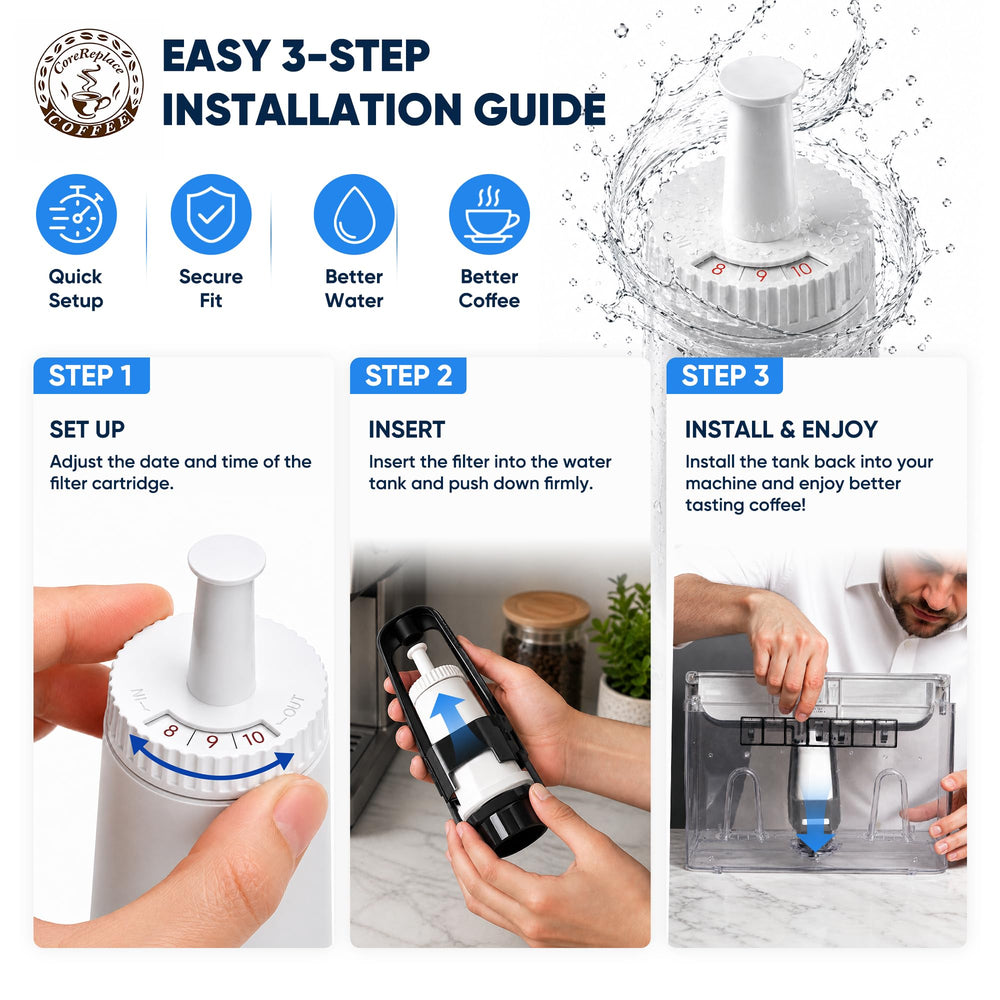 CoreReplace
COFFEE

EASY 3-STEP INSTALLATION GUIDE

Quick Setup

Secure Fit

Better Water

Better Coffee

8 9 10

STEP 1

SET UP

Adjust the date and time of the filter cartridge.

IN 8 9 10 OUT

STEP 2

INSERT

Insert the filter into the water tank and push down firmly.

STEP 3

INSTALL & ENJOY

Install the tank back into your machine and enjoy better tasting coffee!