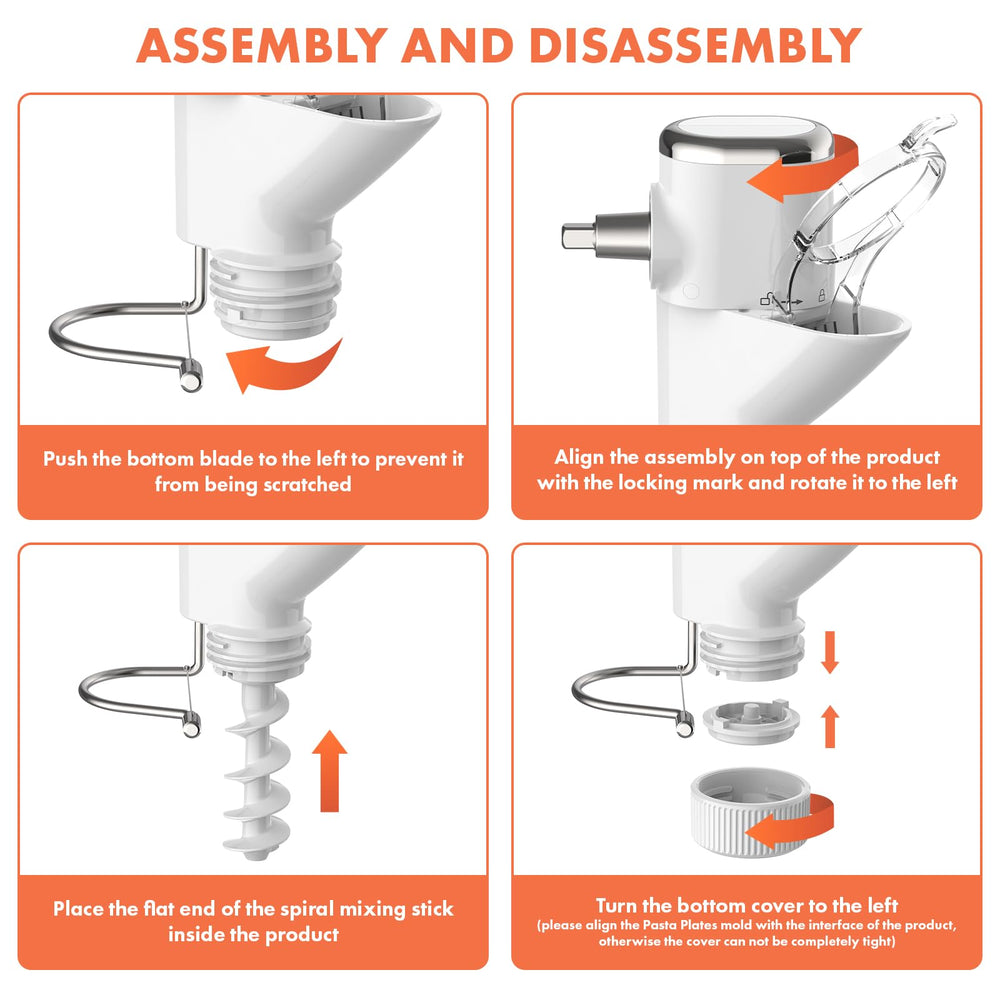 ASSEMBLY AND DISASSEMBLY

Push the bottom blade to the left to prevent it from being scratched

Align the assembly on top of the product with the locking mark and rotate it to the left

Place the flat end of the spiral mixing stick inside the product

Turn the bottom cover to the left
(please align the Pasta Plates mold with the interface of the product, otherwise the cover can not be completely tight)