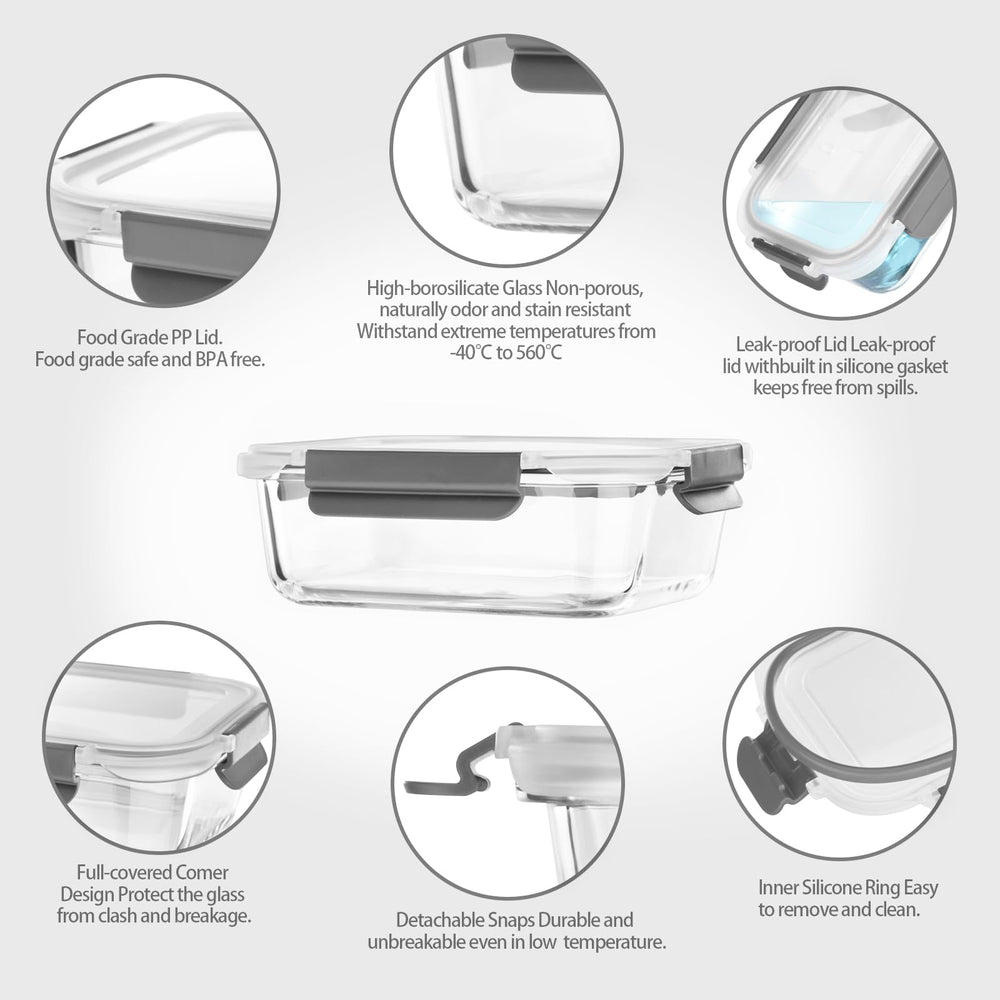 Food Grade PP Lid.
Food grade safe and BPA free.

High-borosilicate Glass Non-porous, naturally odor and stain resistant Withstand extreme temperatures from -40°C to 560°C

Leak-proof Lid Leak-proof lid withbuilt in silicone gasket keeps free from spills.

Full-covered Comer Design Protect the glass from clash and breakage.

Detachable Snaps Durable and unbreakable even in low temperature.

Inner Silicone Ring Easy to remove and clean.