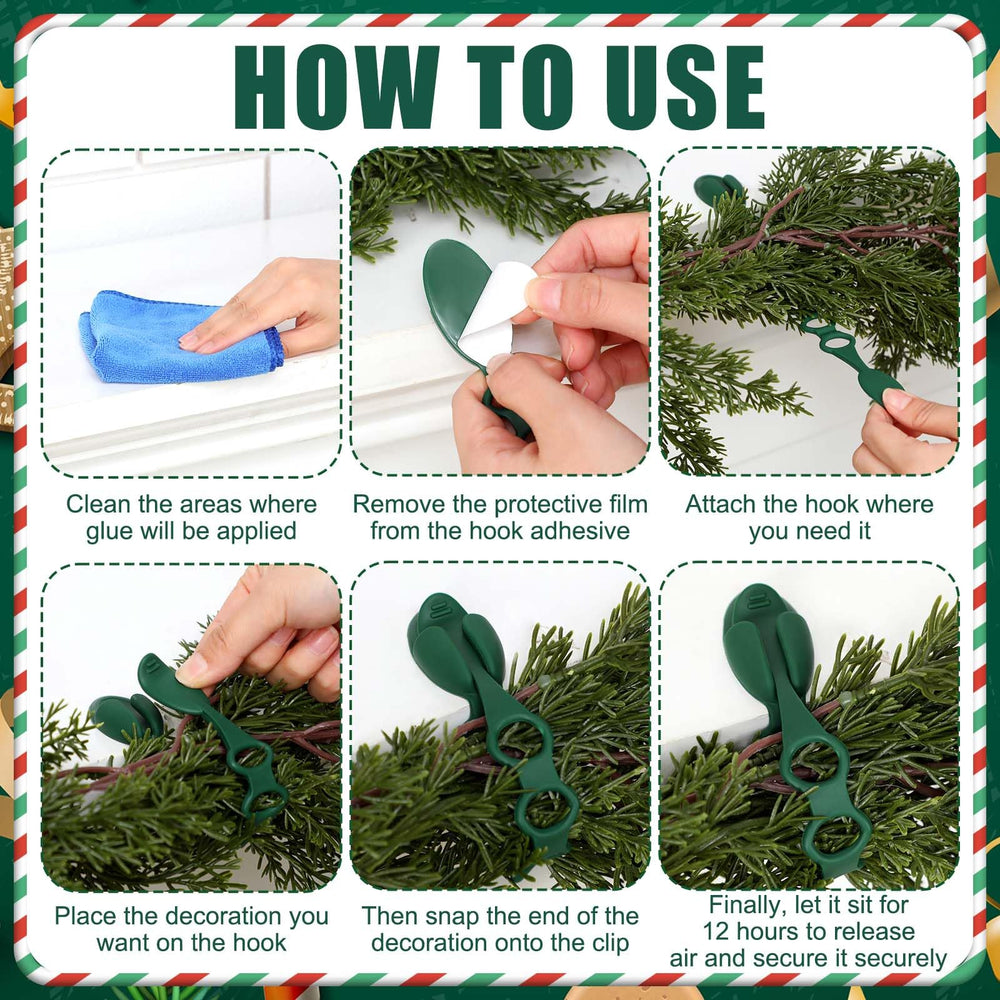 HOW TO USE

Clean the areas where glue will be applied

Remove the protective film from the hook adhesive

Attach the hook where you need it

Place the decoration you want on the hook

Then snap the end of the decoration onto the clip

Finally, let it sit for 12 hours to release air and secure it securely