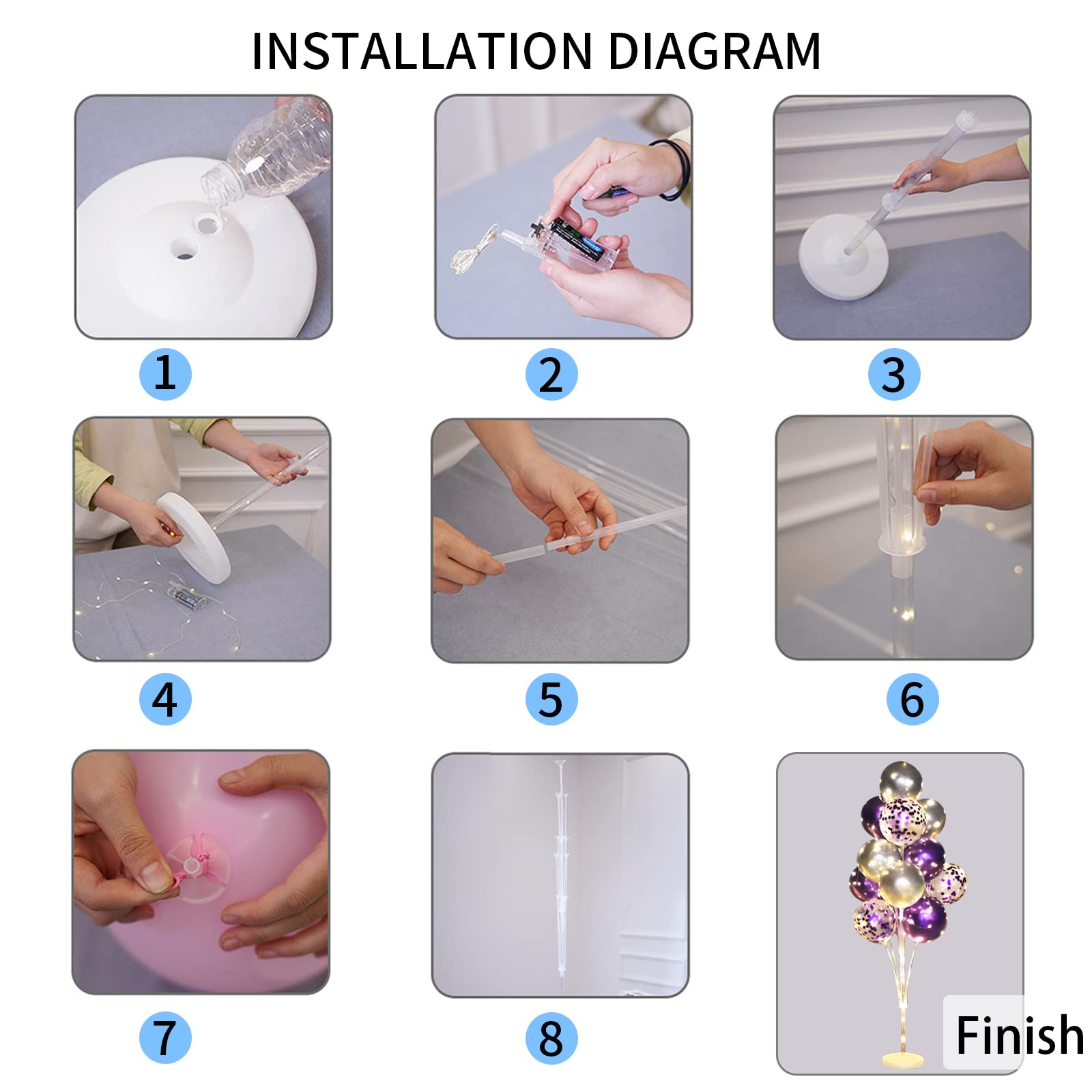 INSTALLATION DIAGRAM

1

2

3

4

5

6

7

8

Finish