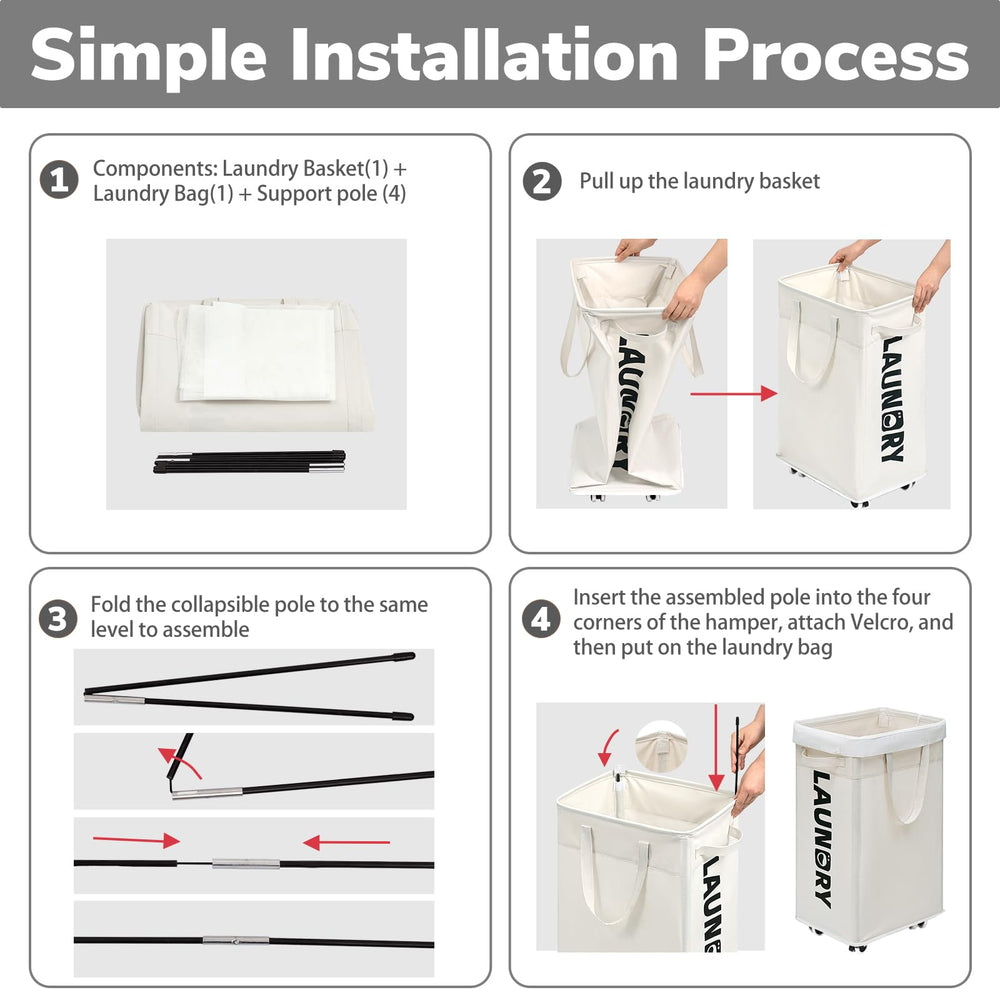 Simple Installation Process

1 Components: Laundry Basket(1) + Laundry Bag(1) + Support pole (4)

2 Pull up the laundry basket

LAUNDRY

LAUNDRY

3 Fold the collapsible pole to the same level to assemble

4 Insert the assembled pole into the four corners of the hamper, attach Velcro, and then put on the laundry bag

LAUNDRY

LAUNDRY