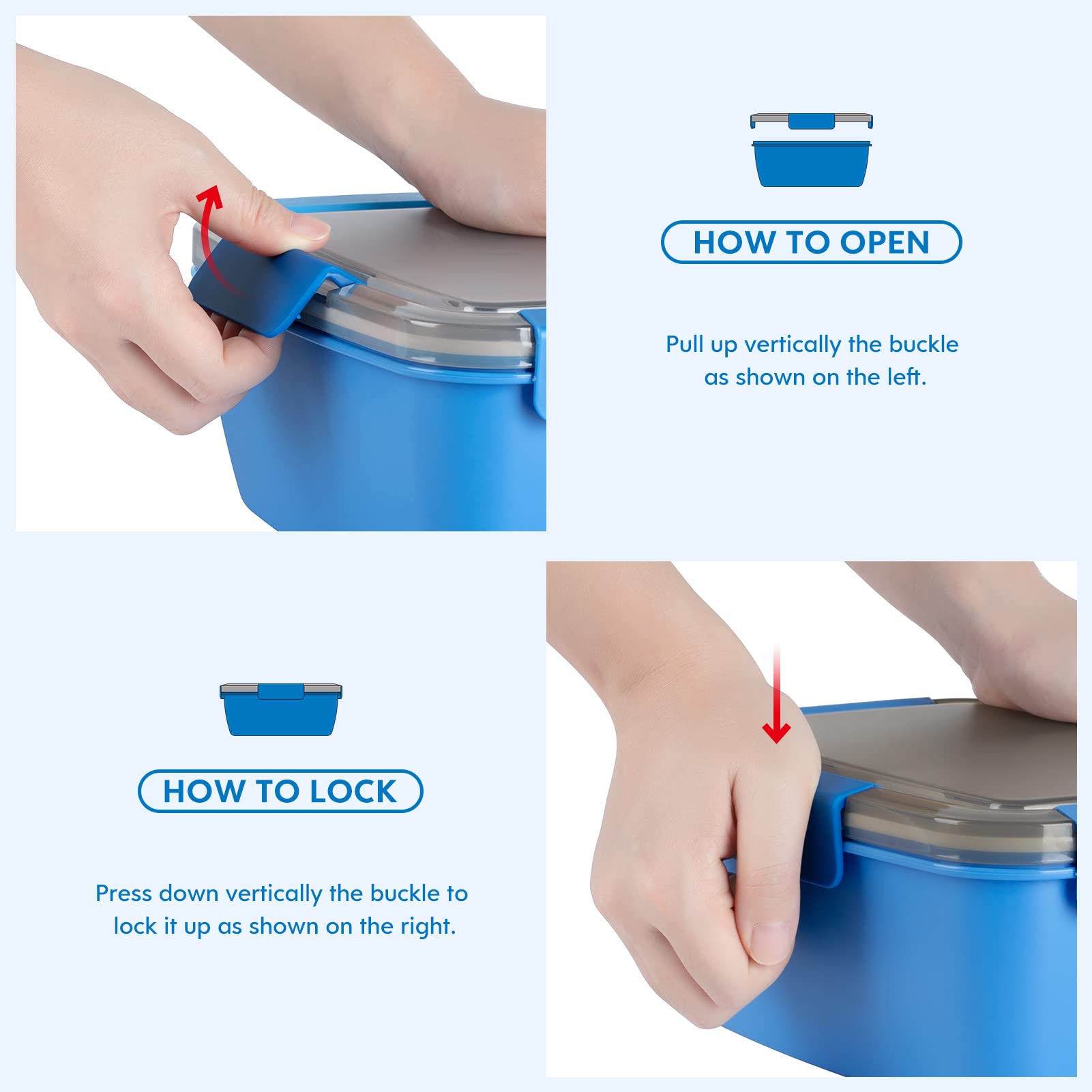 HOW TO OPEN

Pull up vertically the buckle as shown on the left.

HOW TO LOCK

Press down vertically the buckle to lock it up as shown on the right.