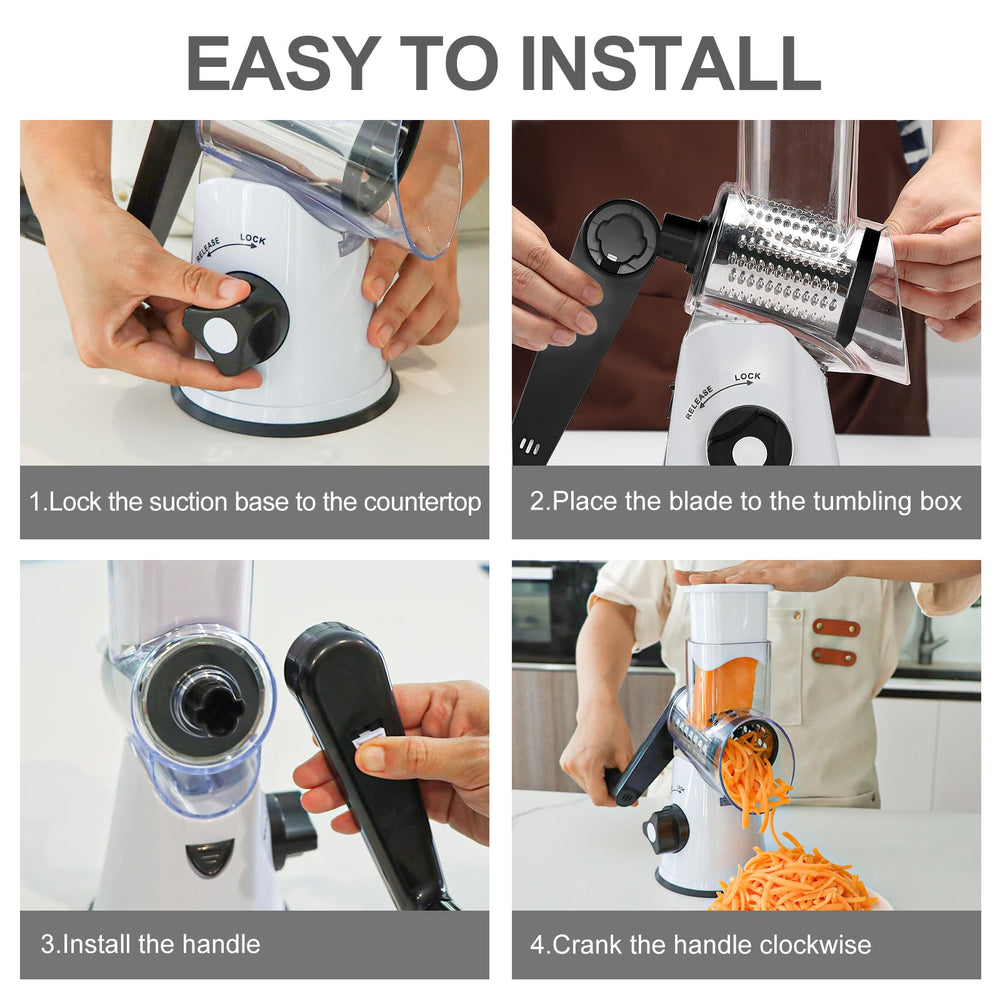 EASY TO INSTALL

RELEASE LOCK

1.Lock the suction base to the countertop

RELEASE LOCK

2.Place the blade to the tumbling box

3.Install the handle

4.Crank the handle clockwise