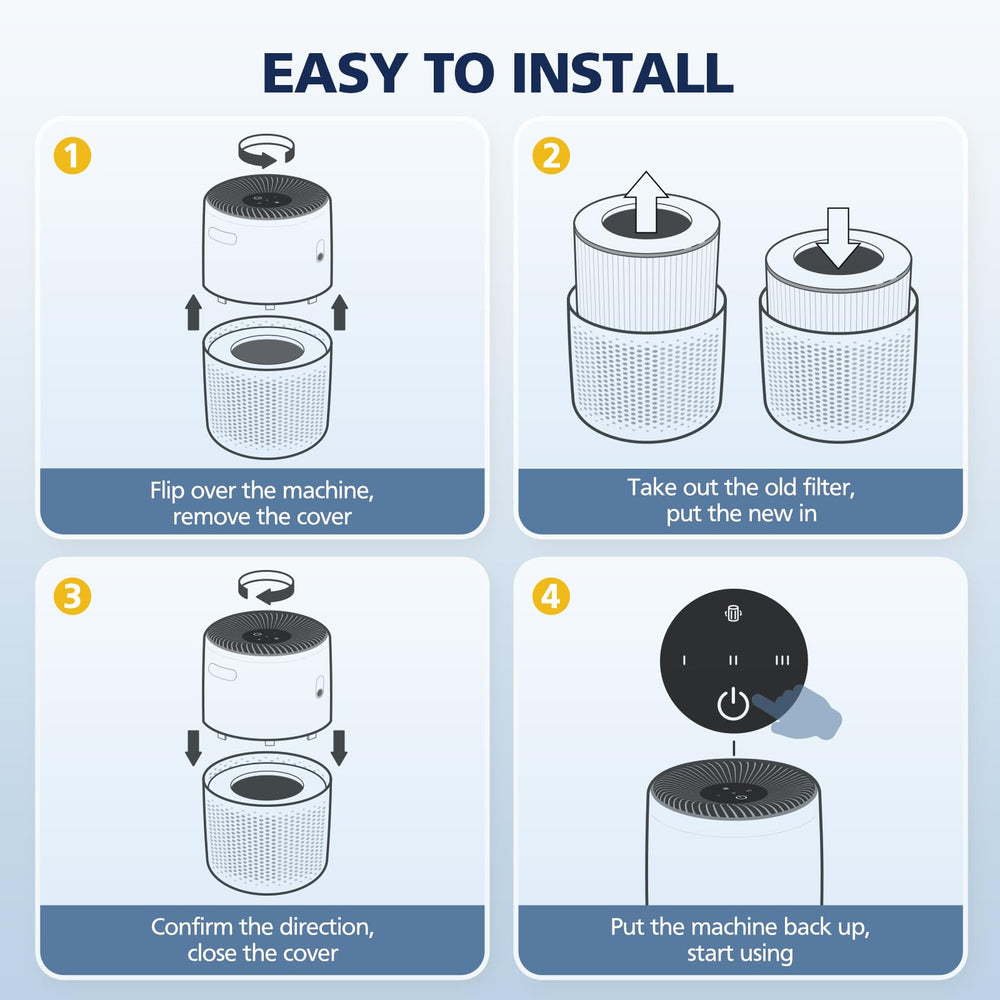 EASY TO INSTALL

1

Flip over the machine, remove the cover

2

Take out the old filter, put the new in

3

Confirm the direction, close the cover

4

I II III

Put the machine back up, start using