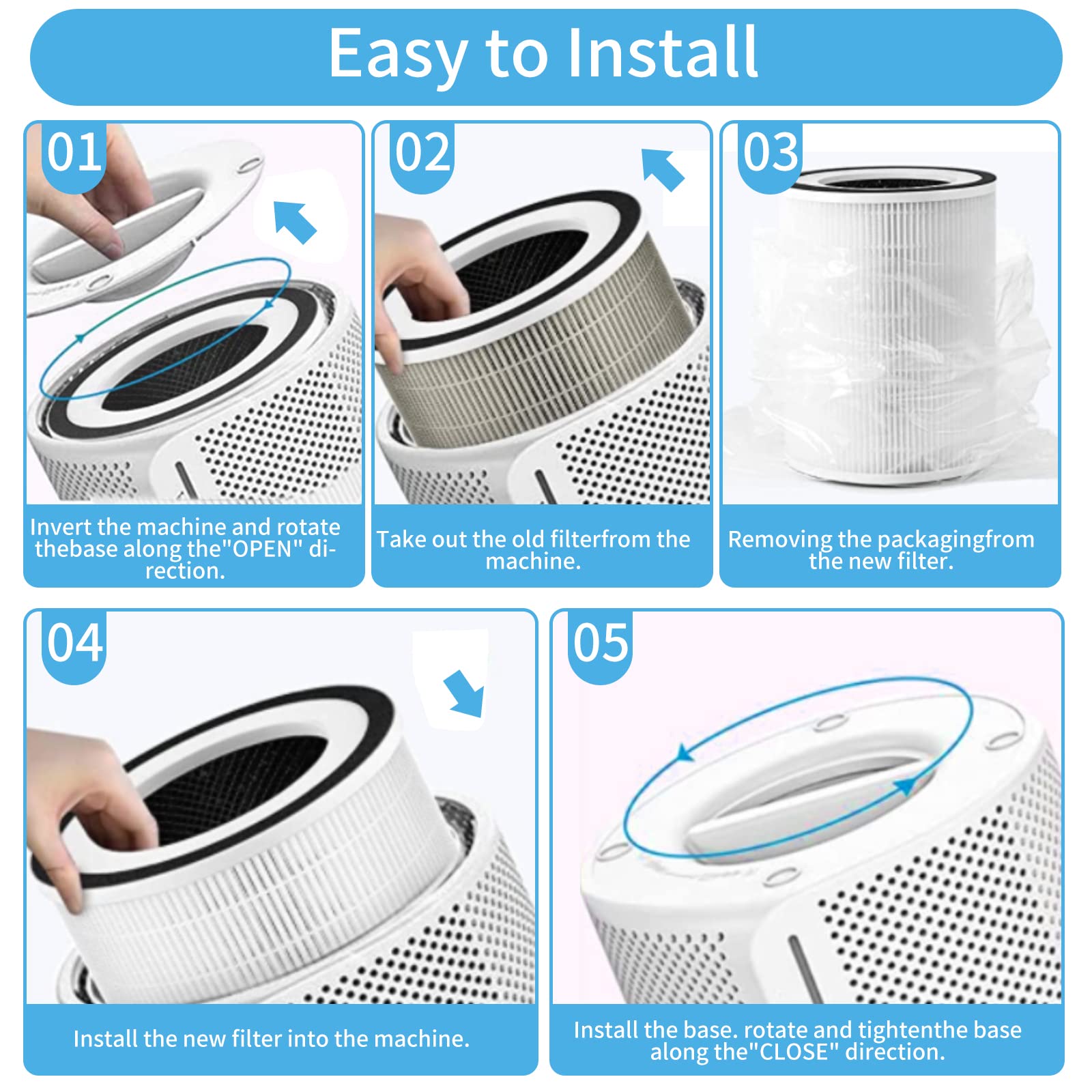 Easy to Install

01

Invert the machine and rotate thebase along the"OPEN" direction.

02

Take out the old filterfrom the machine.

03

Removing the packagingfrom the new filter.

04

Install the new filter into the machine.

05

Install the base. rotate and tightenthe base along the"CLOSE" direction.