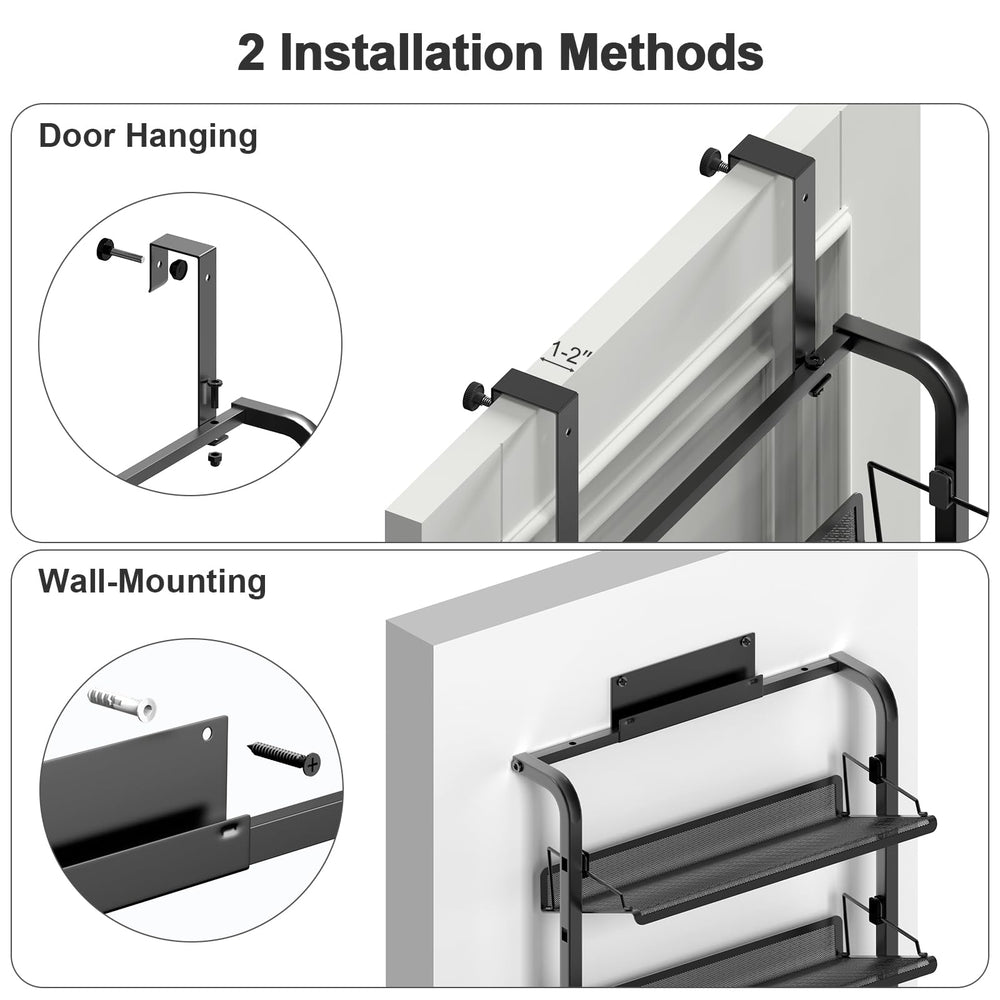 2 Installation Methods

Door Hanging

1-2"

Wall-Mounting