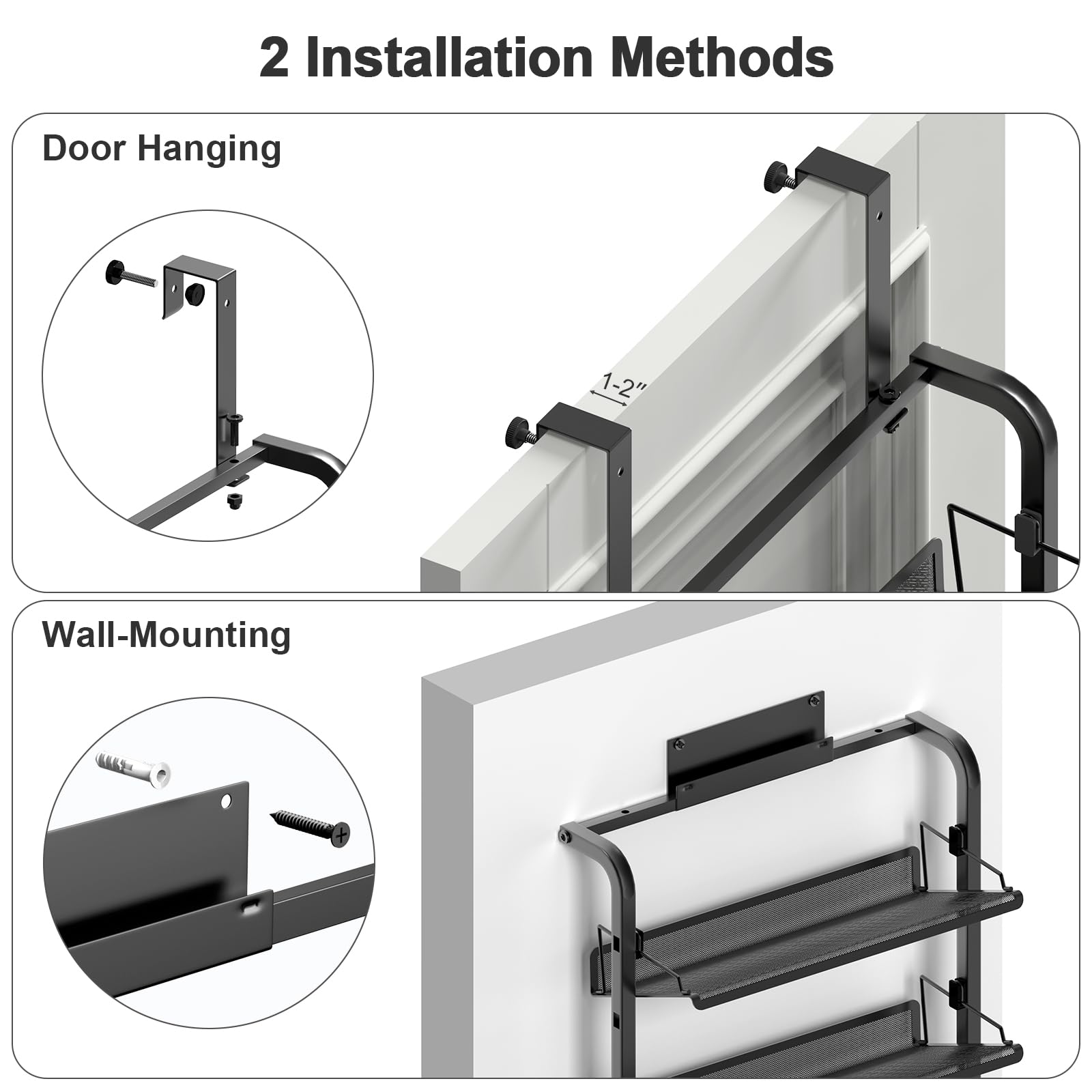 2 Installation Methods

Door Hanging

1-2"

Wall-Mounting