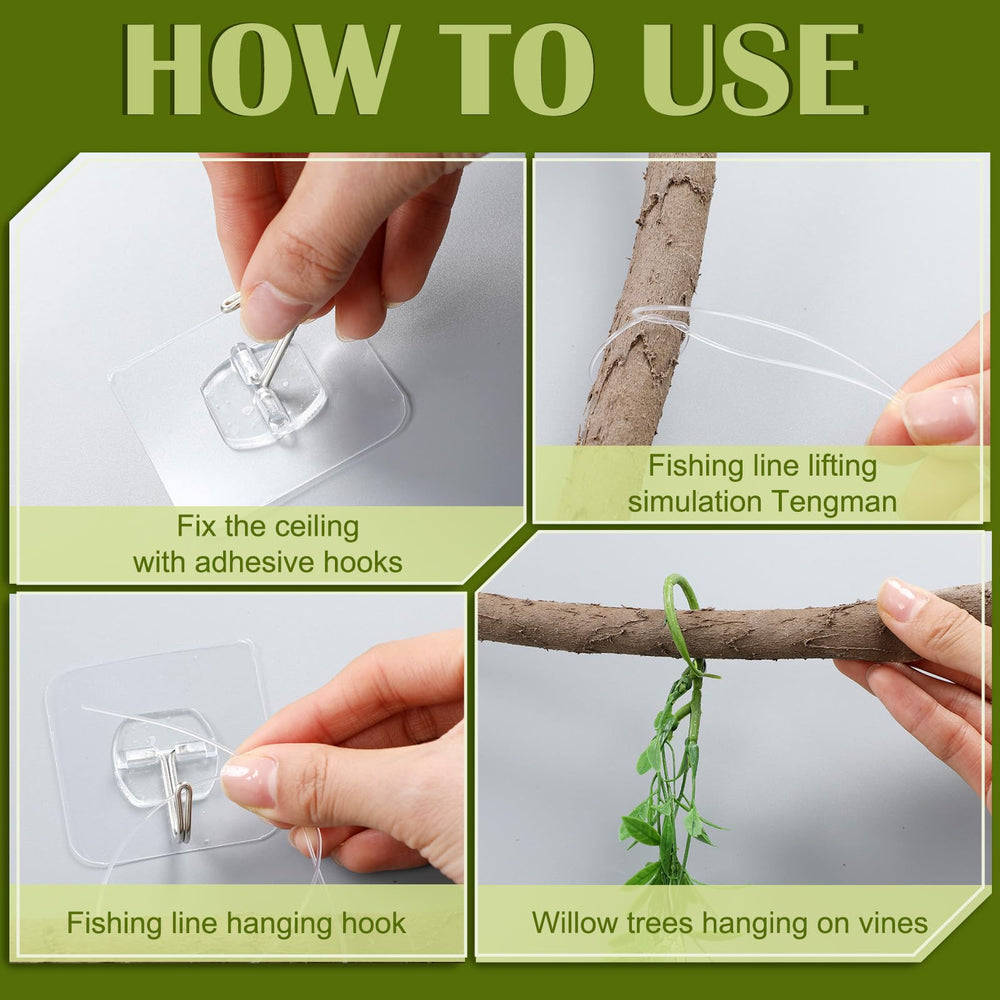 HOW TO USE

Fix the ceiling with adhesive hooks

Fishing line lifting simulation Tengman

Fishing line hanging hook

Willow trees hanging on vines