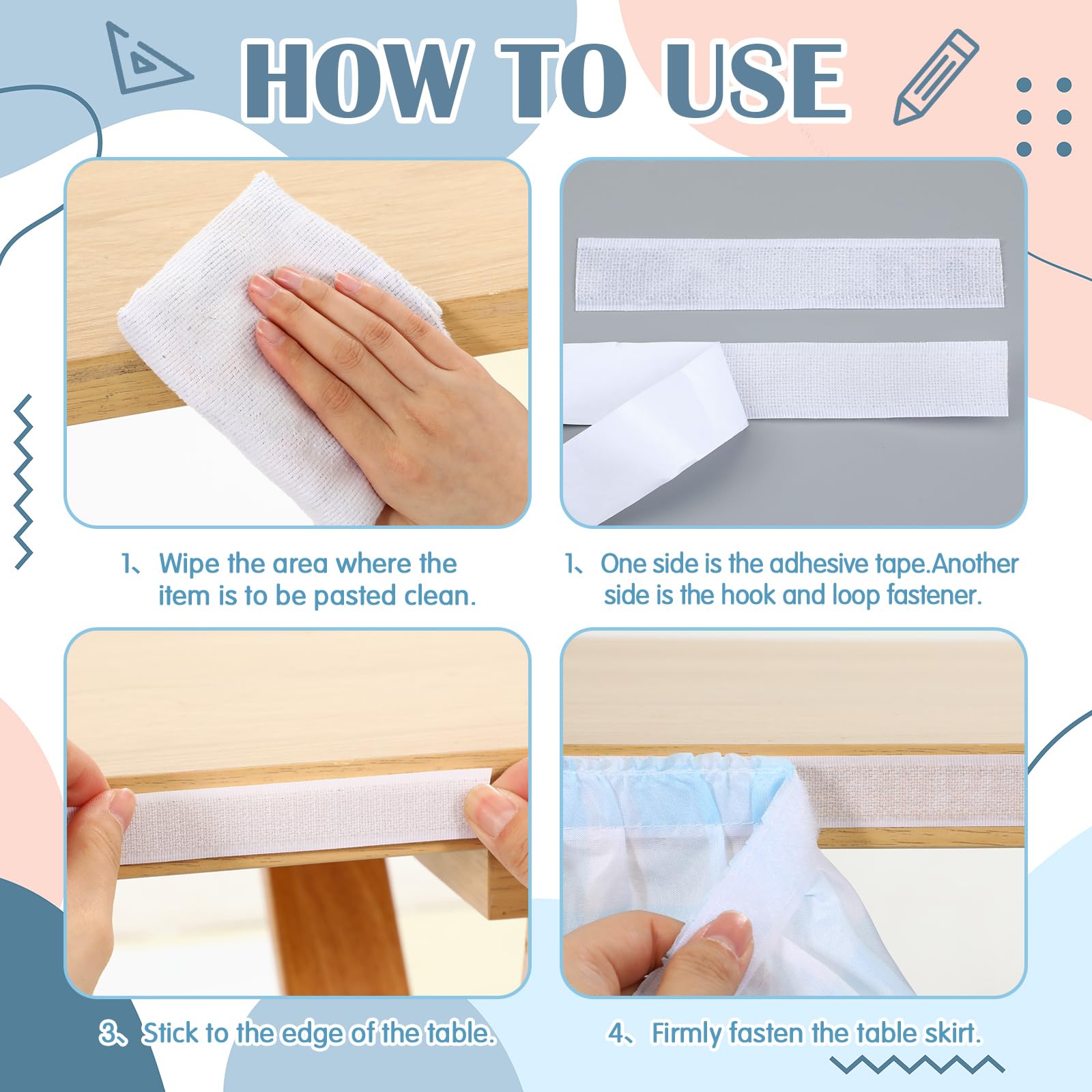 HOW TO USE

1、Wipe the area where the item is to be pasted clean.

1、One side is the adhesive tape.Another side is the hook and loop fastener.

3、Stick to the edge of the table.

4、Firmly fasten the table skirt.