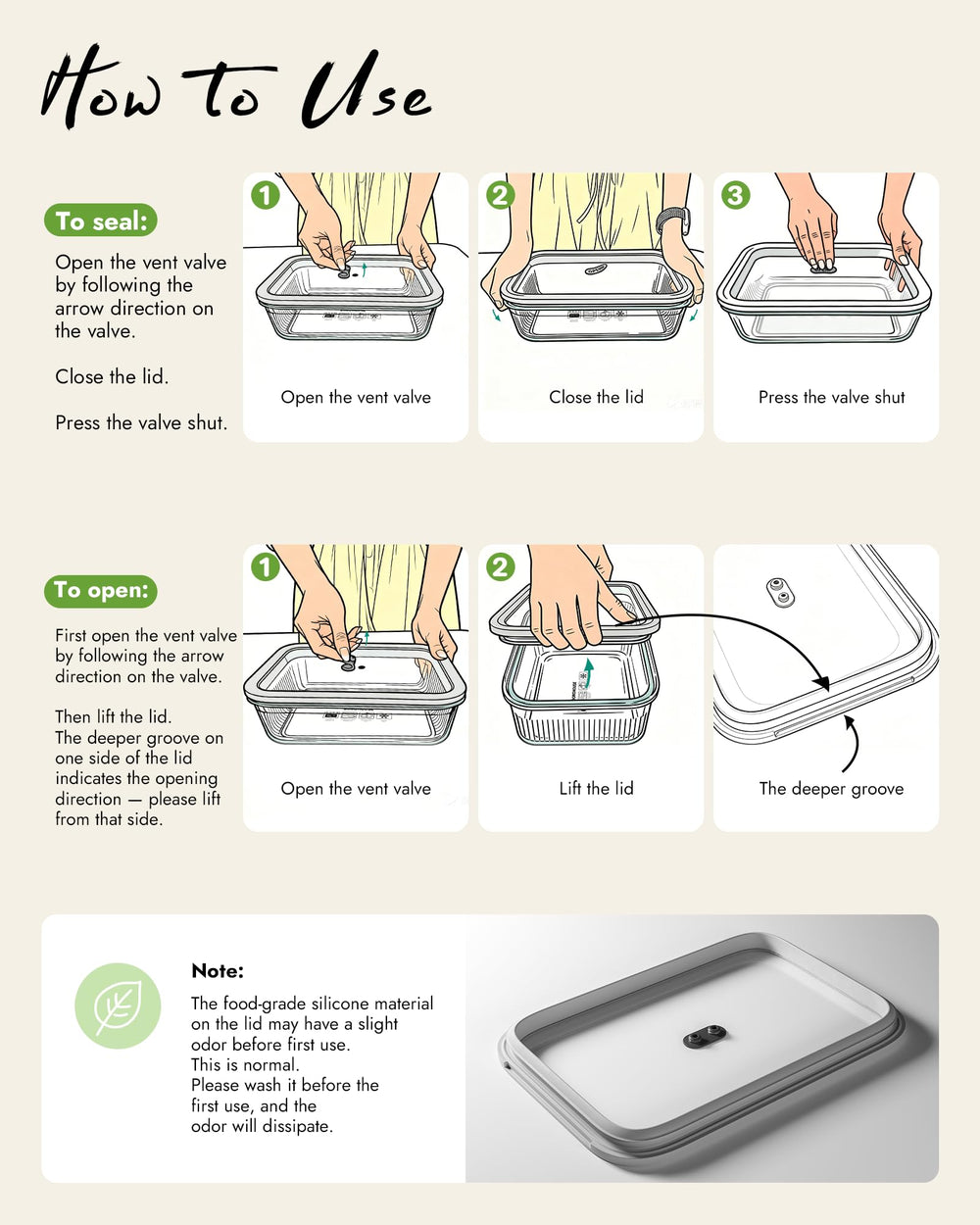 How to Use

To seal:

Open the vent valve by following the arrow direction on the valve.

Close the lid.

Press the valve shut.

1

Open the vent valve

2

Close the lid

3

Press the valve shut

To open:

First open the vent valve by following the arrow direction on the valve.

Then lift the lid.
The deeper groove on one side of the lid indicates the opening direction — please lift from that side.

1

Open the vent valve

2

Lift the lid

The deeper groove

Note:

The food-grade silicone material on the lid may have a slight odor before first use.
This is normal.
Please wash it before the first use, and the odor will dissipate.