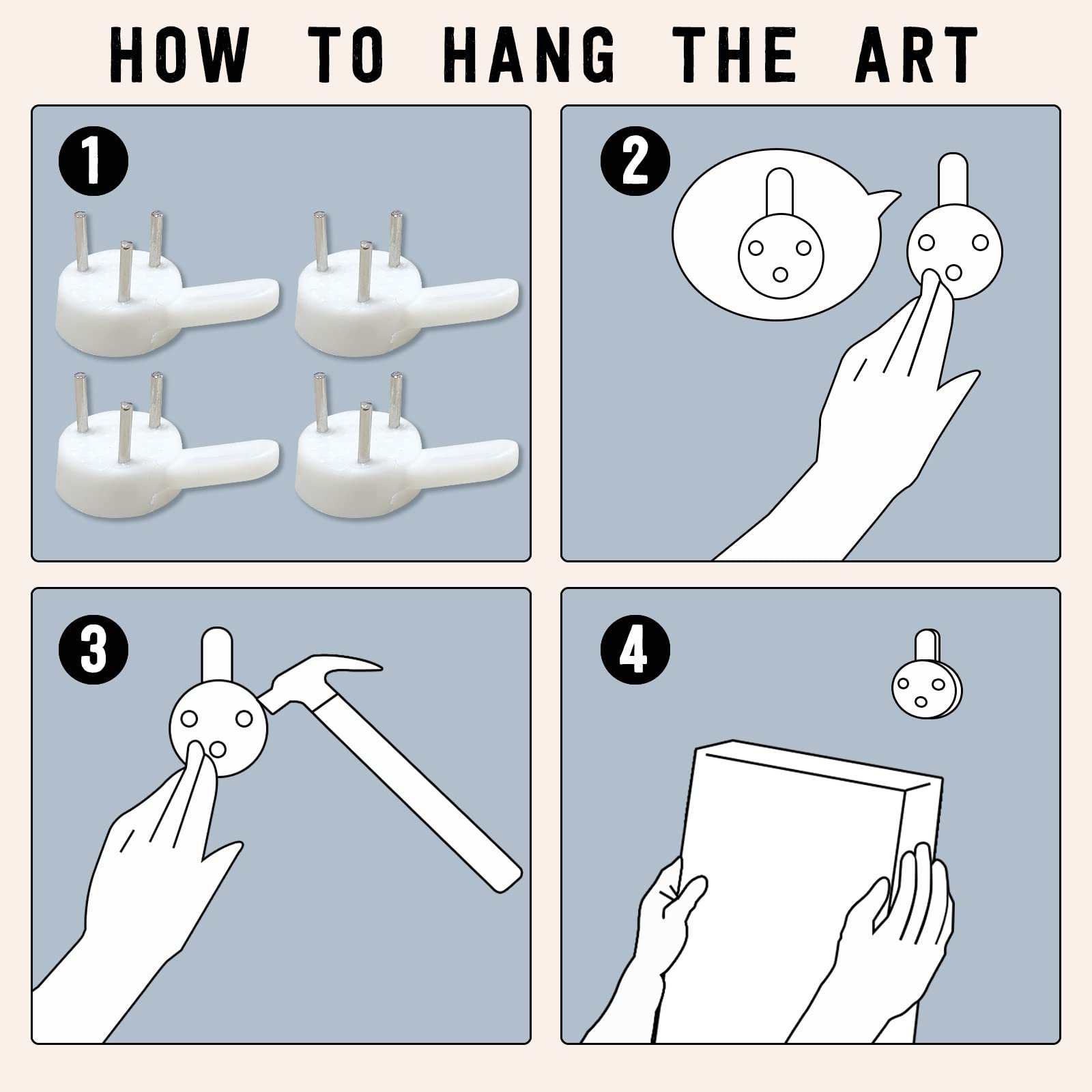 HOW TO HANG THE ART

1

2

3

4