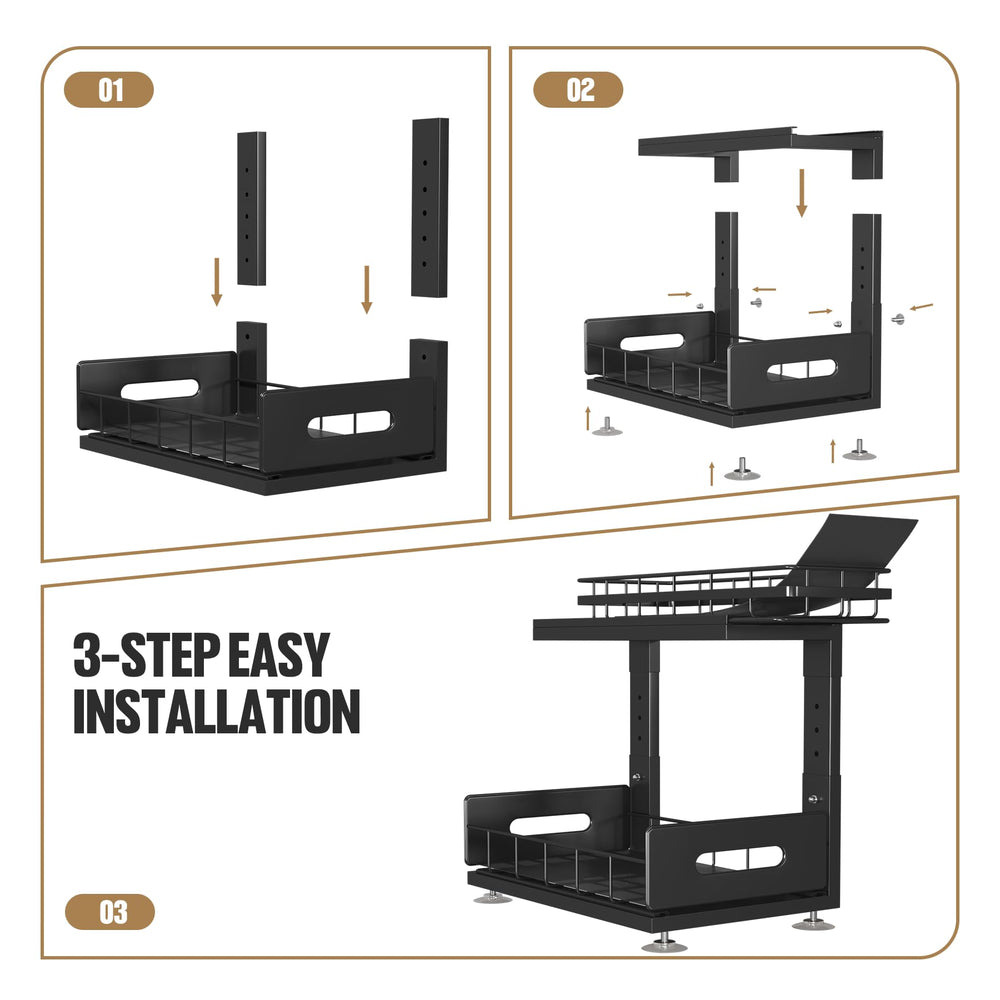 01

02

3-STEP EASY INSTALLATION

03