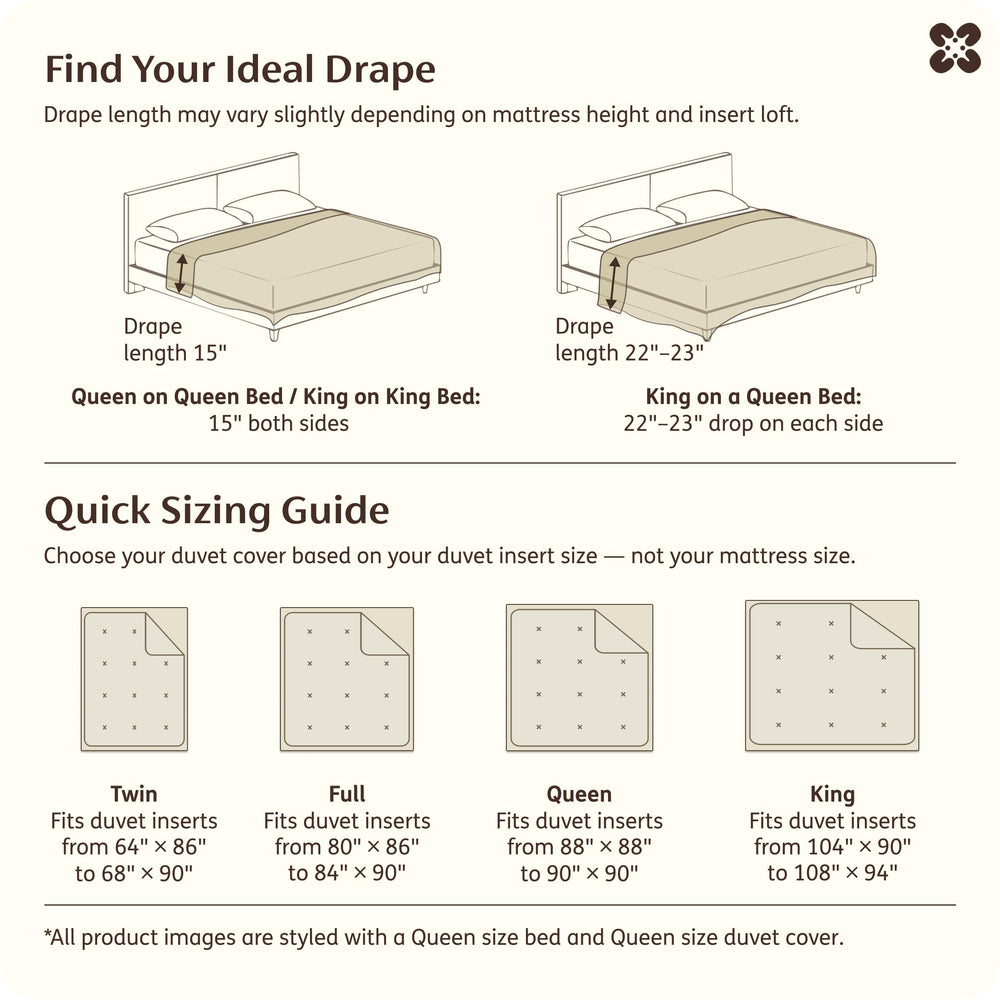 Find Your Ideal Drape

Drape length may vary slightly depending on mattress height and insert loft.

Drape length 15"

Queen on Queen Bed / King on King Bed:
15" both sides

Drape length 22"–23"

King on a Queen Bed:
22"–23" drop on each side

Quick Sizing Guide

Choose your duvet cover based on your duvet insert size — not your mattress size.

Twin
Fits duvet inserts from 64" × 86" to 68" × 90"

Full
Fits duvet inserts from 80" × 86" to 84" × 90"

Queen
Fits duvet inserts from 88" × 88" to 90" × 90"

King
Fits duvet inserts from 104" × 90" to 108" × 94"

*All product images are styled with a Queen size bed and Queen size duvet cover.