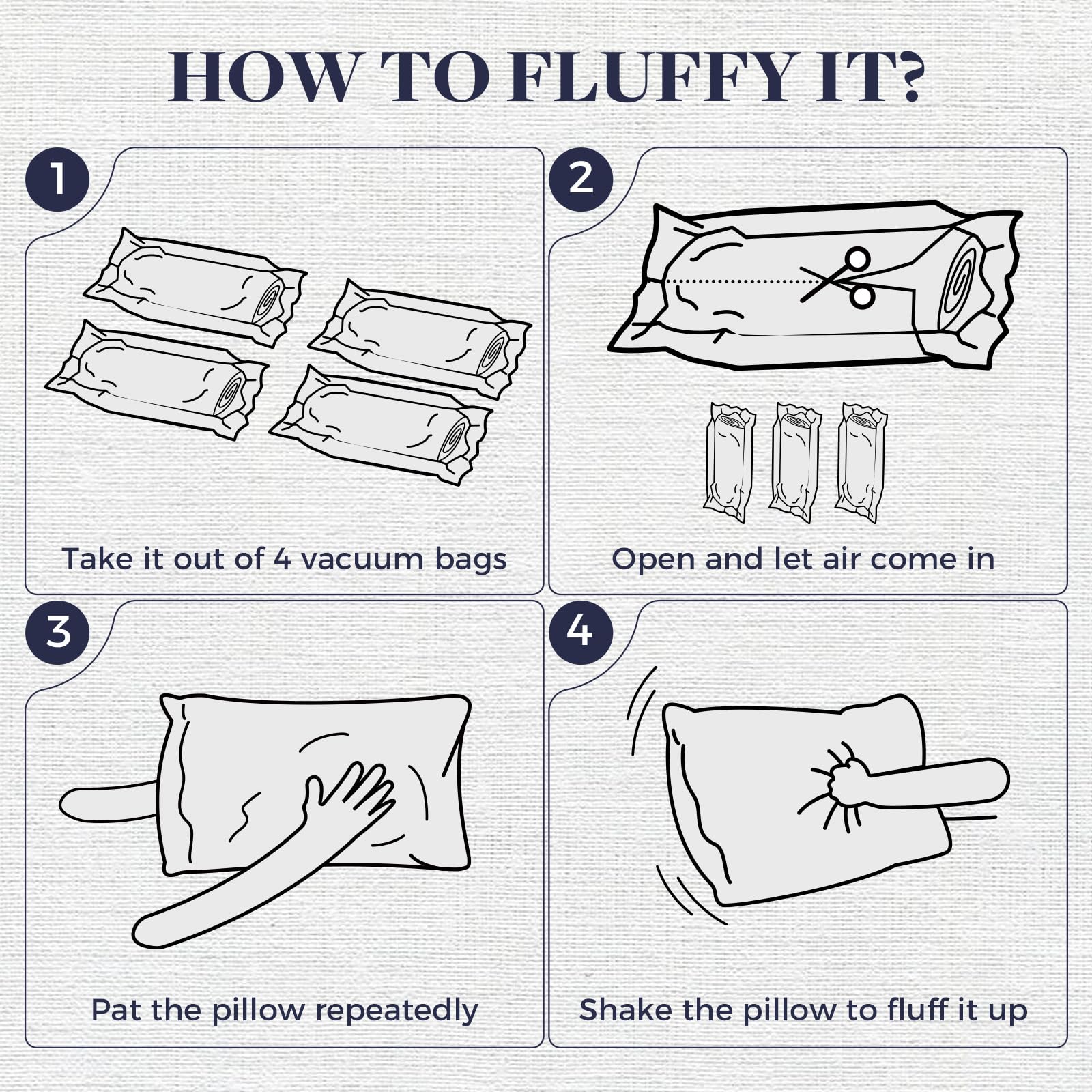 HOW TO FLUFFY IT?

1

Take it out of 4 vacuum bags

2

Open and let air come in

3

Pat the pillow repeatedly

4

Shake the pillow to fluff it up