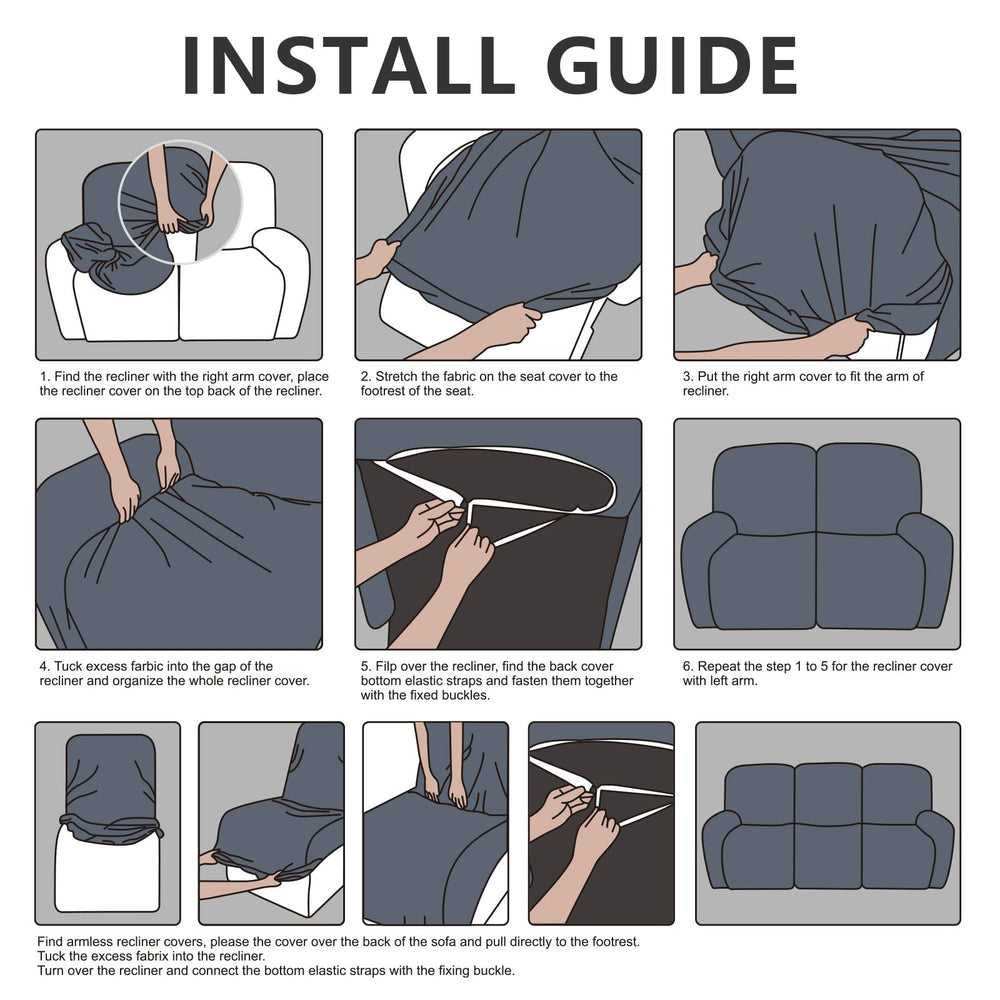 INSTALL GUIDE

1. Find the recliner with the right arm cover, place the recliner cover on the top back of the recliner.

2. Stretch the fabric on the seat cover to the footrest of the seat.

3. Put the right arm cover to fit the arm of recliner.

4. Tuck excess farbic into the gap of the recliner and organize the whole recliner cover.

5. Filp over the recliner, find the back cover bottom elastic straps and fasten them together with the fixed buckles.

6. Repeat the step 1 to 5 for the recliner cover with left arm.

Find armless recliner covers, please the cover over the back of the sofa and pull directly to the footrest.
Tuck the excess fabrix into the recliner.
Turn over the recliner and connect the bottom elastic straps with the fixing buckle.