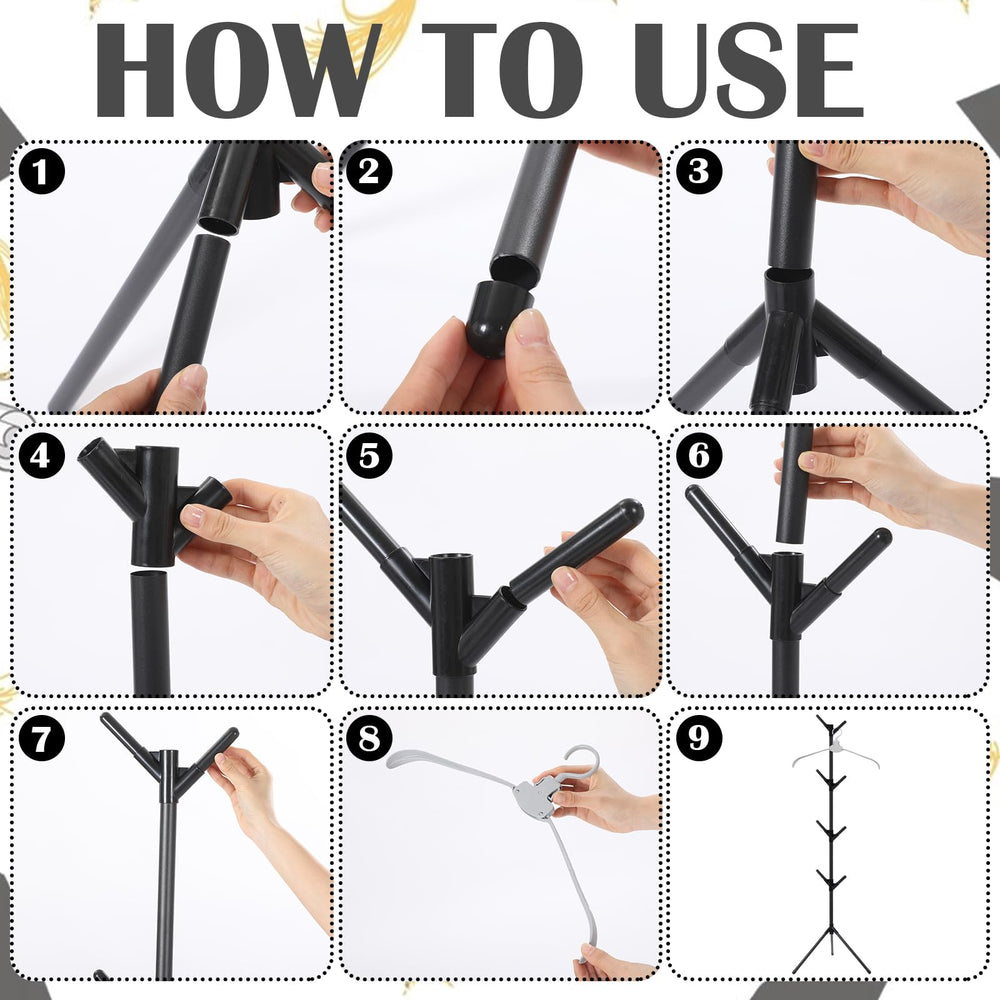 HOW TO USE

1

2

3

4

5

6

7

8

9