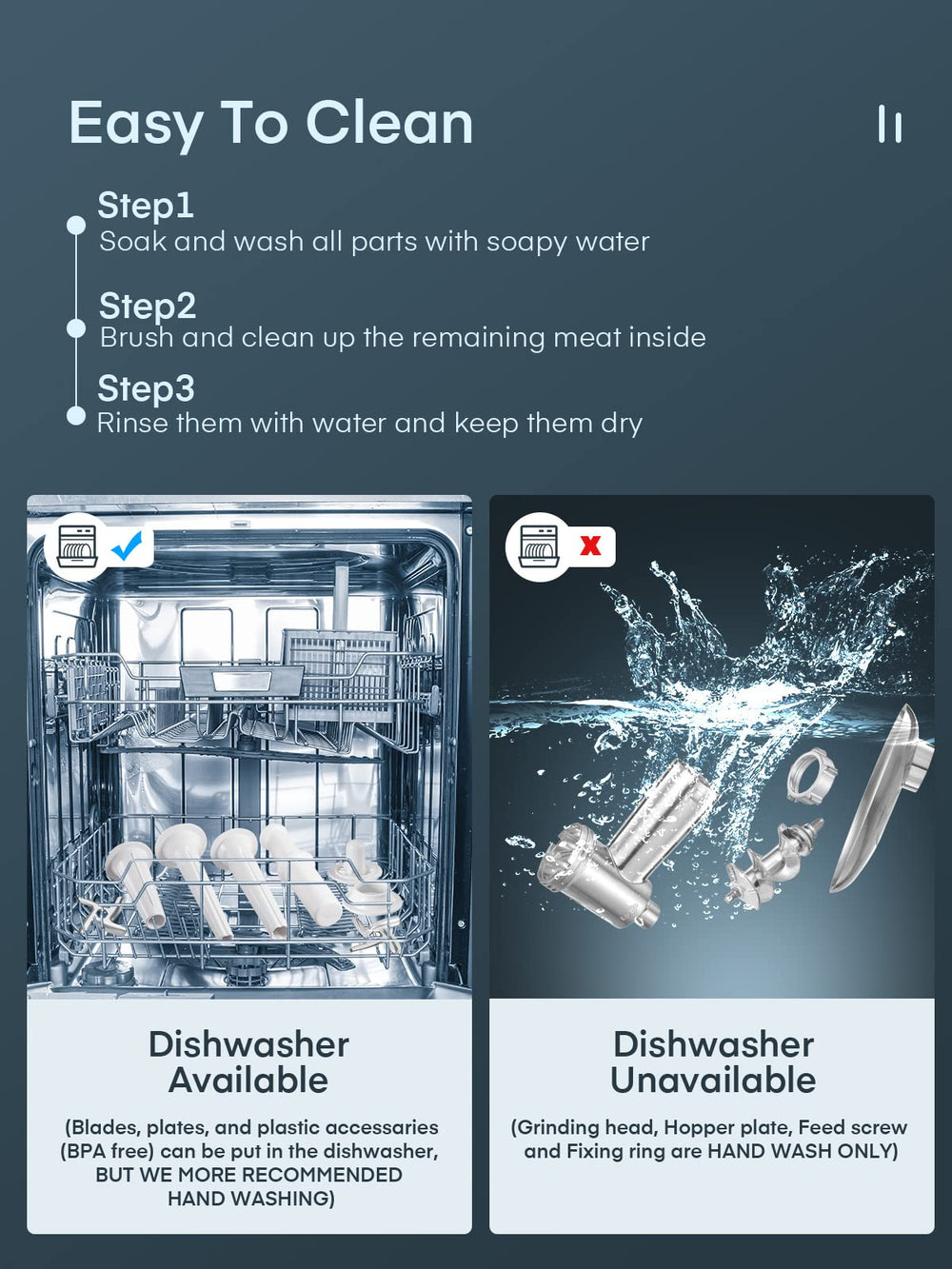 Easy To Clean

Step1
Soak and wash all parts with soapy water

Step2
Brush and clean up the remaining meat inside

Step3
Rinse them with water and keep them dry

Dishwasher Available

(Blades, plates, and plastic accessaries (BPA free) can be put in the dishwasher, BUT WE MORE RECOMMENDED HAND WASHING)

Dishwasher Unavailable

(Grinding head, Hopper plate, Feed screw and Fixing ring are HAND WASH ONLY)